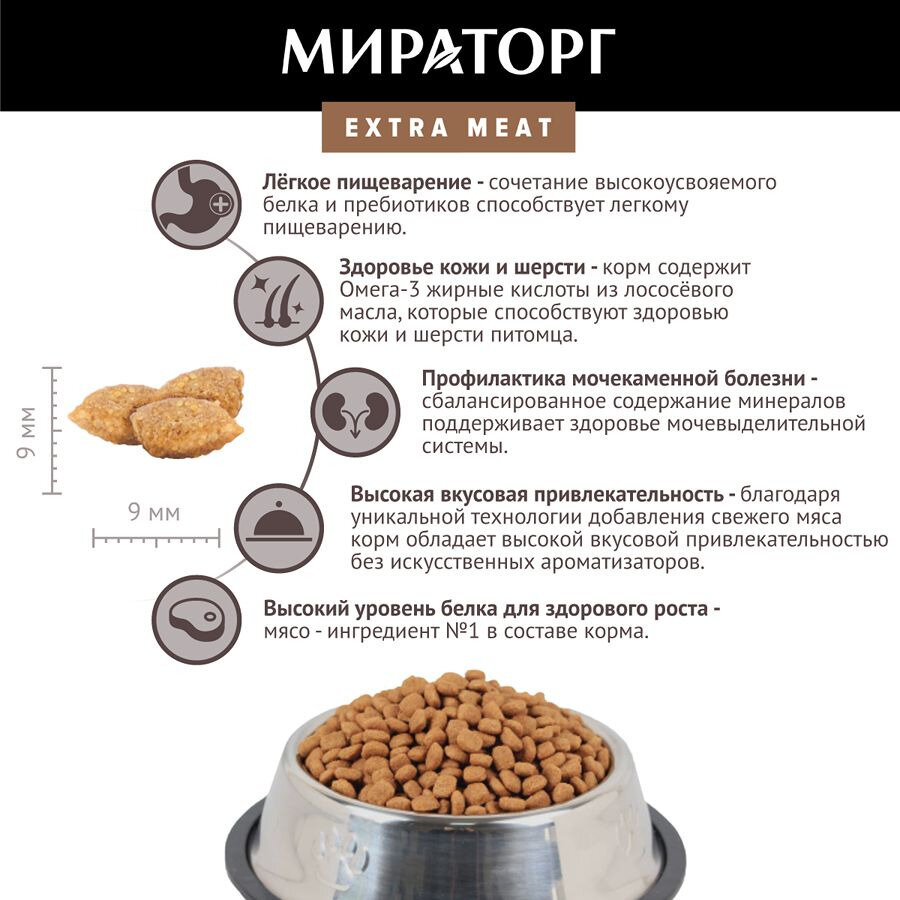 МИРАТОРГ

EXTRA MEAT

Лёгкое пищеварение - сочетание высокоусвояемого белка и пребиотиков способствует легкому пищеварению.

Здоровье кожи и шерсти - корм содержит Омега-3 жирные кислоты из лососёвого масла, которые способствуют здоровью кожи и шерсти питомца.

Профилактика мочекаменной болезни - сбалансированное содержание минералов поддерживает здоровье мочевыделительной системы.

Высокая вкусовая привлекательность - благодаря уникальной технологии добавления свежего мяса корм обладает высокой вкусовой привлекательностью без искусственных ароматизаторов.

Высокий уровень белка для здорового роста - мясо - ингредиент №1 в составе корма.

9 мм

9 мм