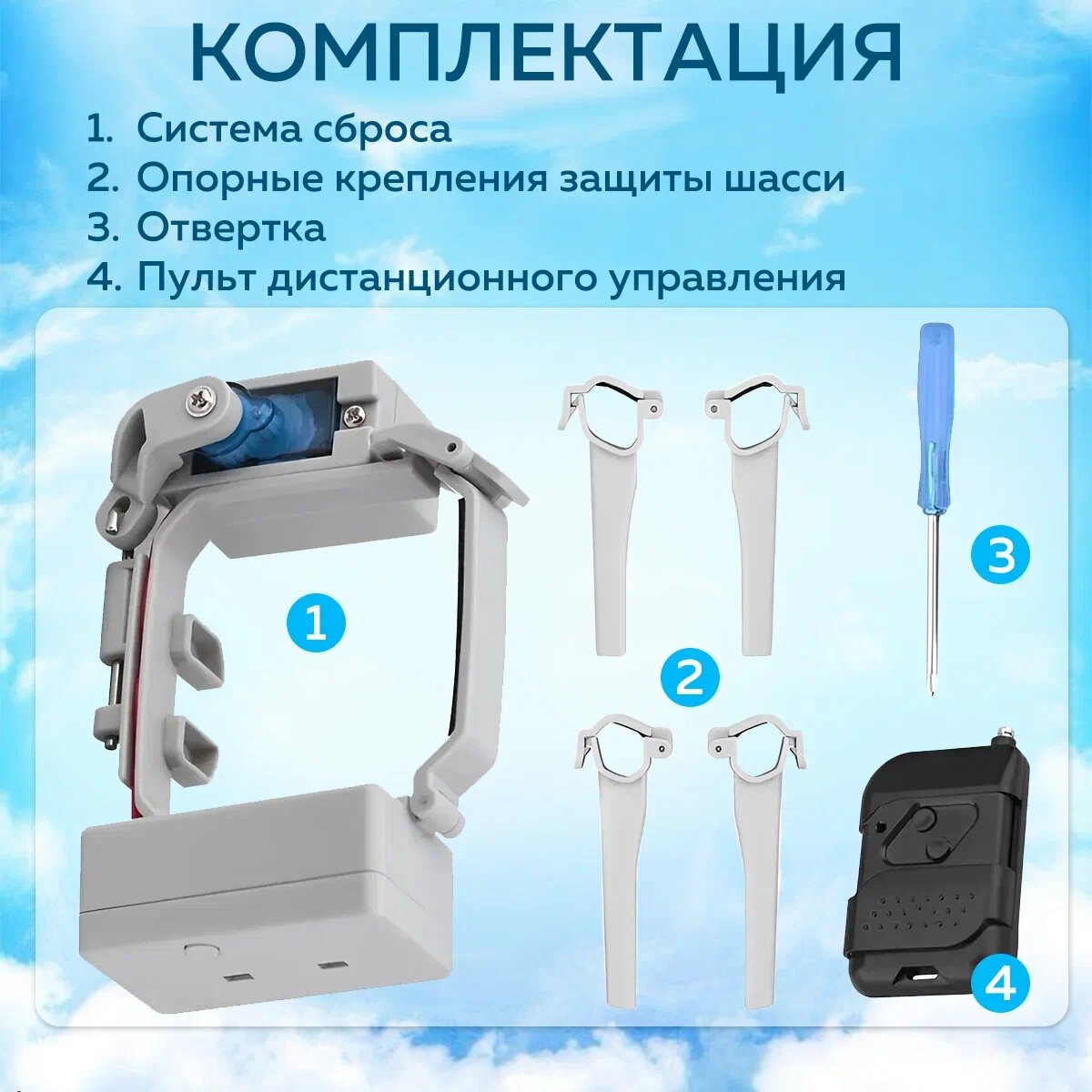 КОМПЛЕКТАЦИЯ

1. Система сброса
2. Опорные крепления защиты шасси
3. Отвертка
4. Пульт дистанционного управления

1

2

3

4