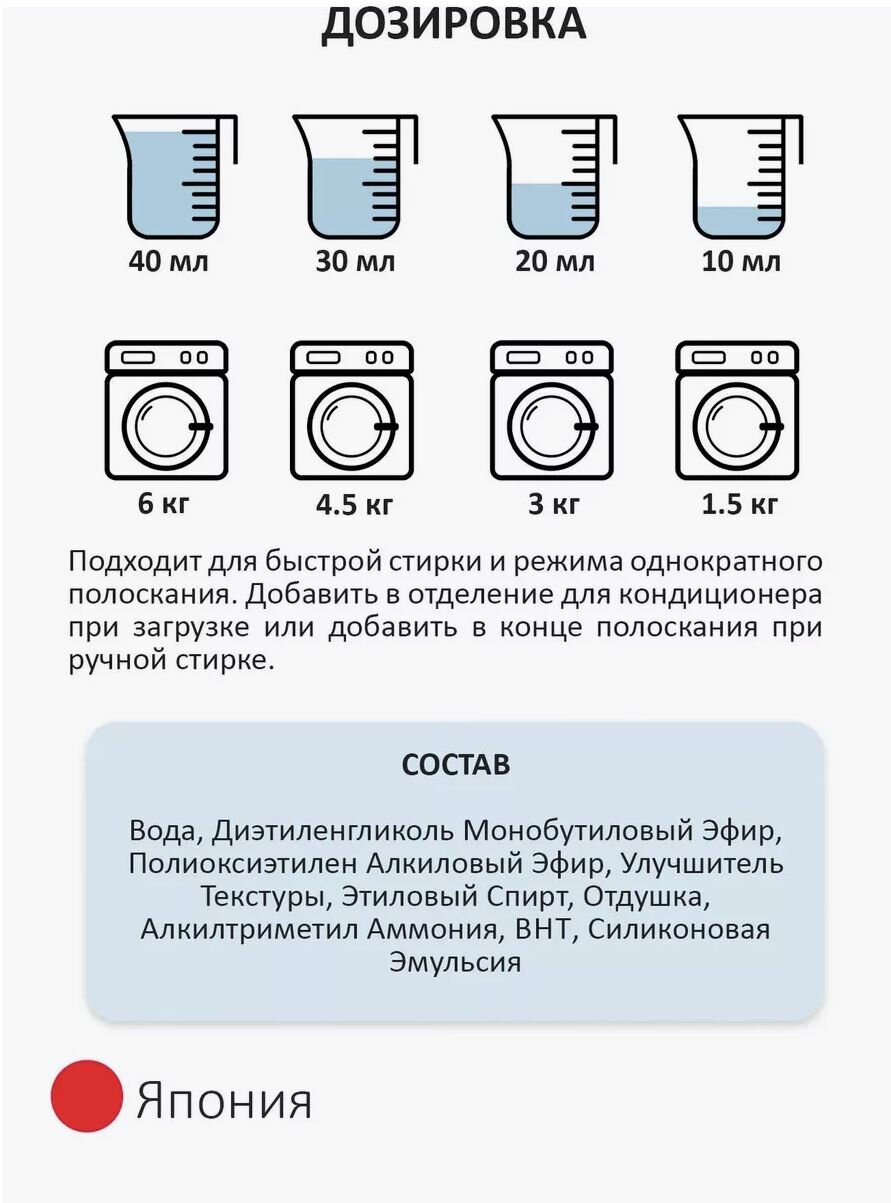 ДОЗИРОВКА

40 мл
30 мл
20 мл
10 мл

6 кг
4.5 кг
3 кг
1.5 кг

Подходит для быстрой стирки и режима однократного полоскания. Добавить в отделение для кондиционера при загрузке или добавить в конце полоскания при ручной стирке.

СОСТАВ

Вода, Диэтиленгликоль Монобутиловый Эфир, Полиоксиэтилен Алкиловый Эфир, Улучшитель Текстуры, Этиловый Спирт, Отдушка, Алкилтриметил Аммония, BHT, Силиконовая Эмульсия

Япония