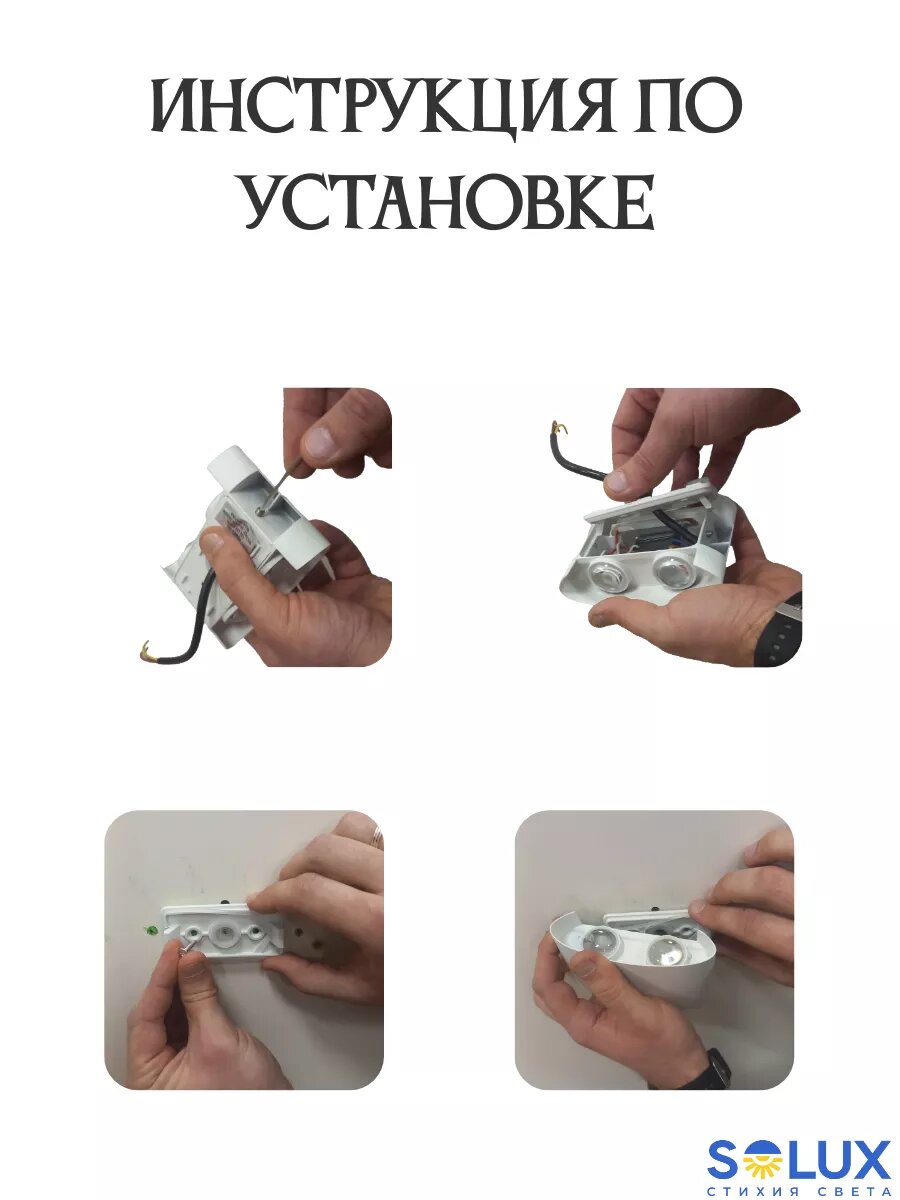 ИНСТРУКЦИЯ ПО УСТАНОВКЕ

SOLUX
СТИХИЯ СВЕТА