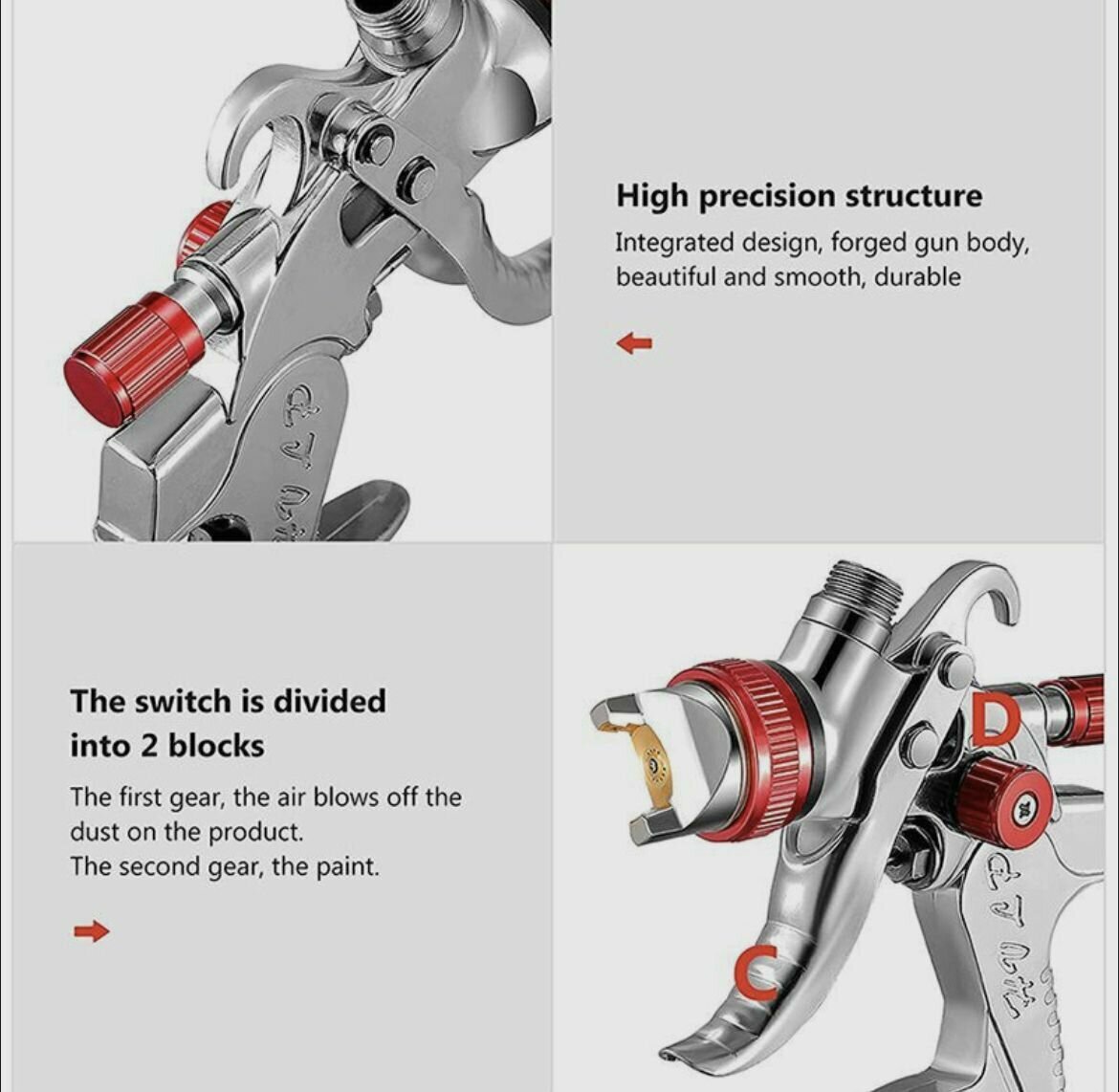 High precision structure

Integrated design, forged gun body, beautiful and smooth, durable

The switch is divided into 2 blocks

The first gear, the air blows off the dust on the product.
The second gear, the paint.

D

C