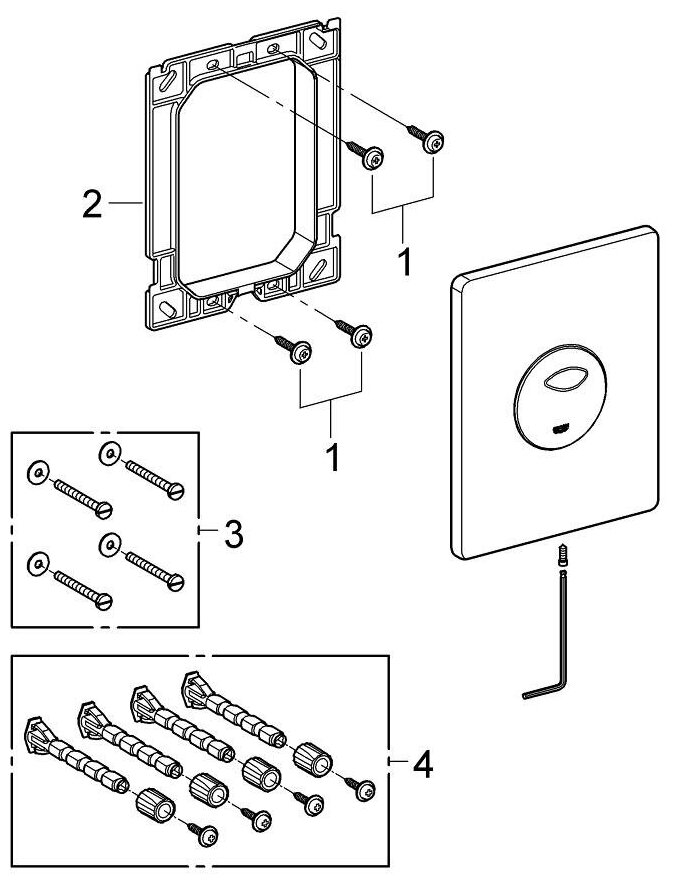 2
1
1
3
4