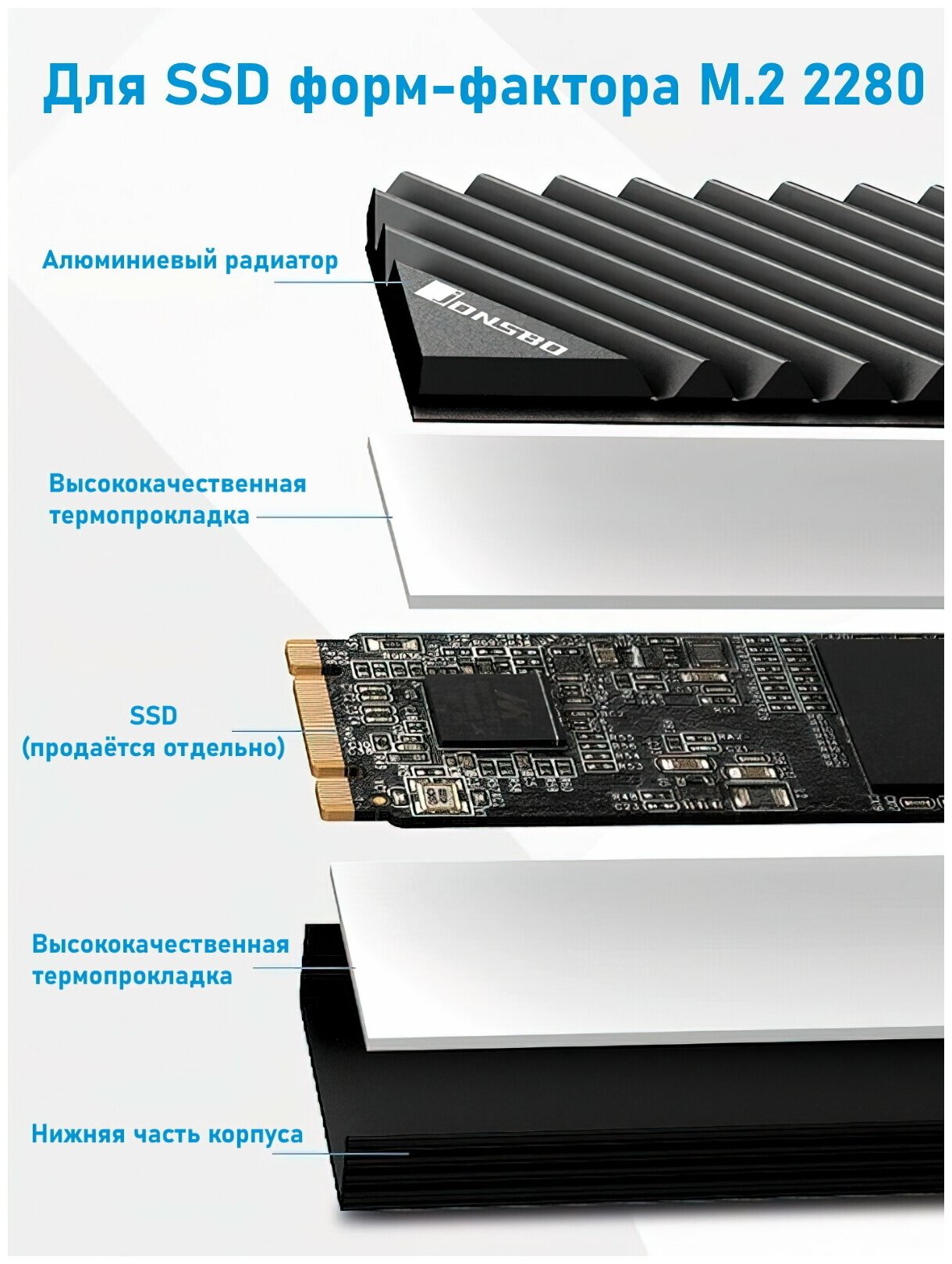 Для SSD форм-фактора M.2 2280

Алюминиевый радиатор

JONSBO

Высококачественная термопрокладка

SSD
(продаётся отдельно)

Высококачественная термопрокладка

Нижняя часть корпуса