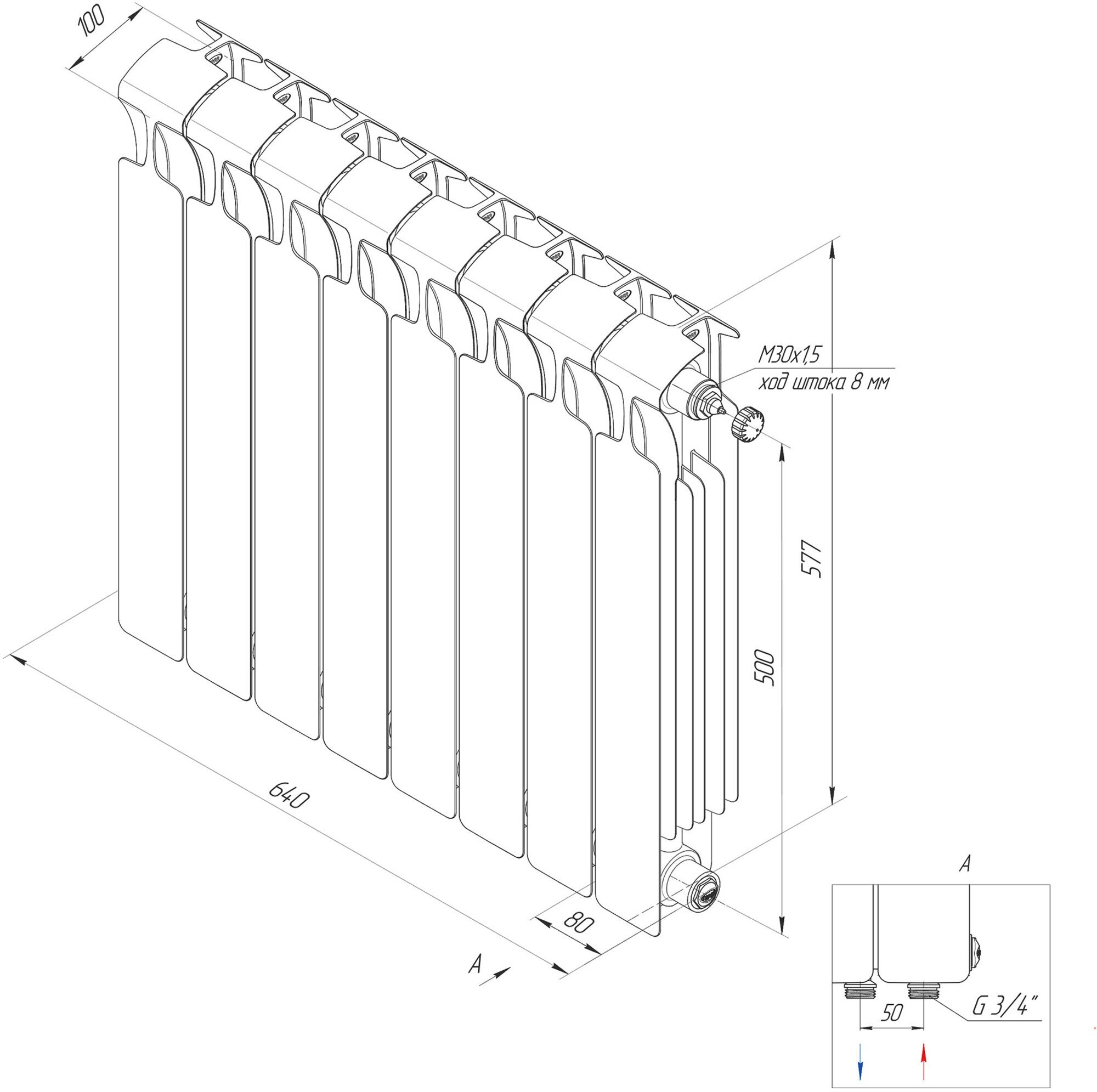 100

M30x1,5
ход штока 8 мм

577

500

640

80

A

A

50

G 3/4"