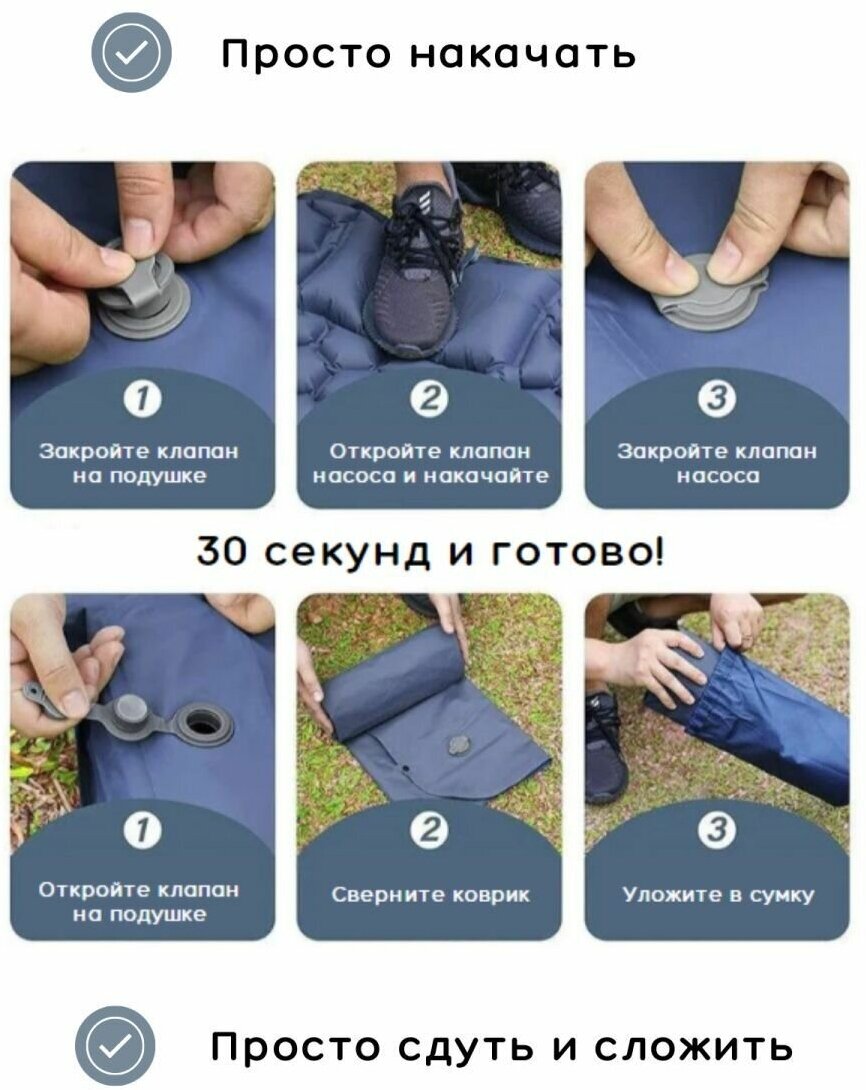 Просто накачать

1
Закройте клапан на подушке

2
Откройте клапан насоса и накачайте

3
Закройте клапан насоса

30 секунд и готово!

1
Откройте клапан на подушке

2
Сверните коврик

3
Уложите в сумку

Просто сдуть и сложить