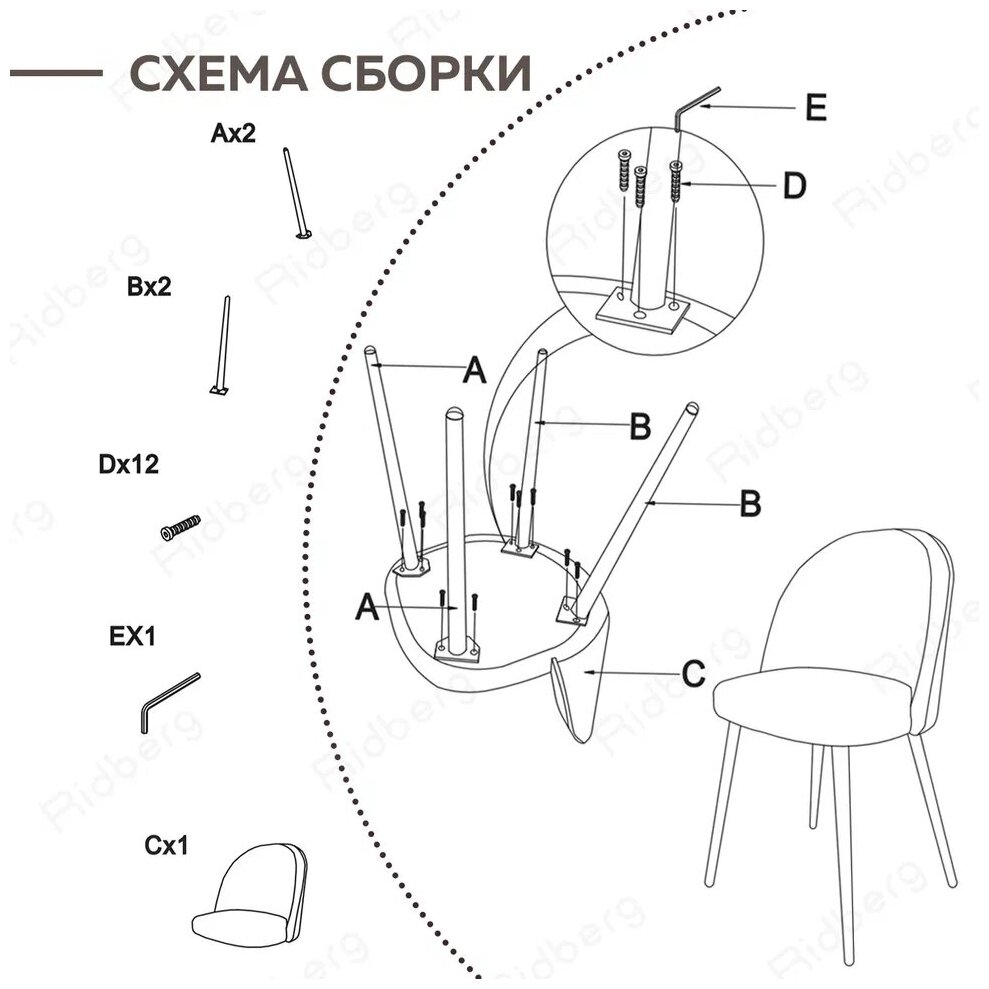 СХЕМА СБОРКИ

Ax2

Bx2

Dx12

EX1

Cx1

E

D

A

B

B

A

C

Ridberg