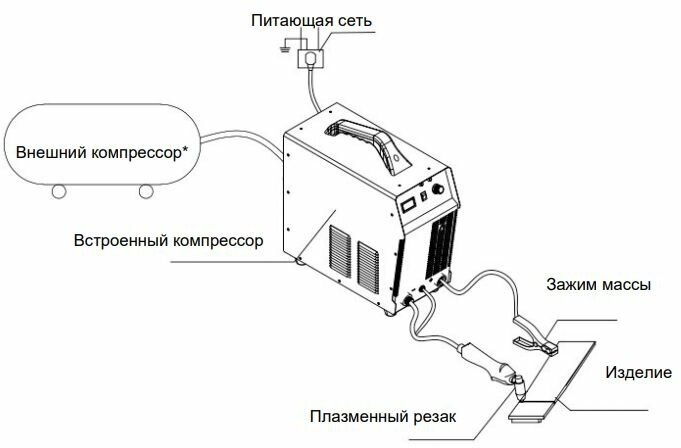 Питающая сеть

Внешний компрессор*

Встроенный компрессор

Зажим массы

Изделие

Плазменный резак