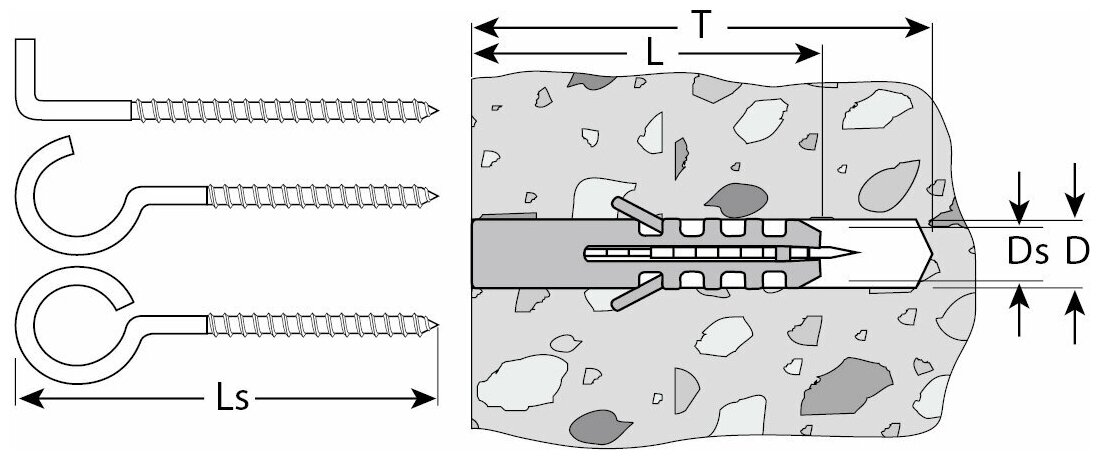 T
L
Ds D
Ls