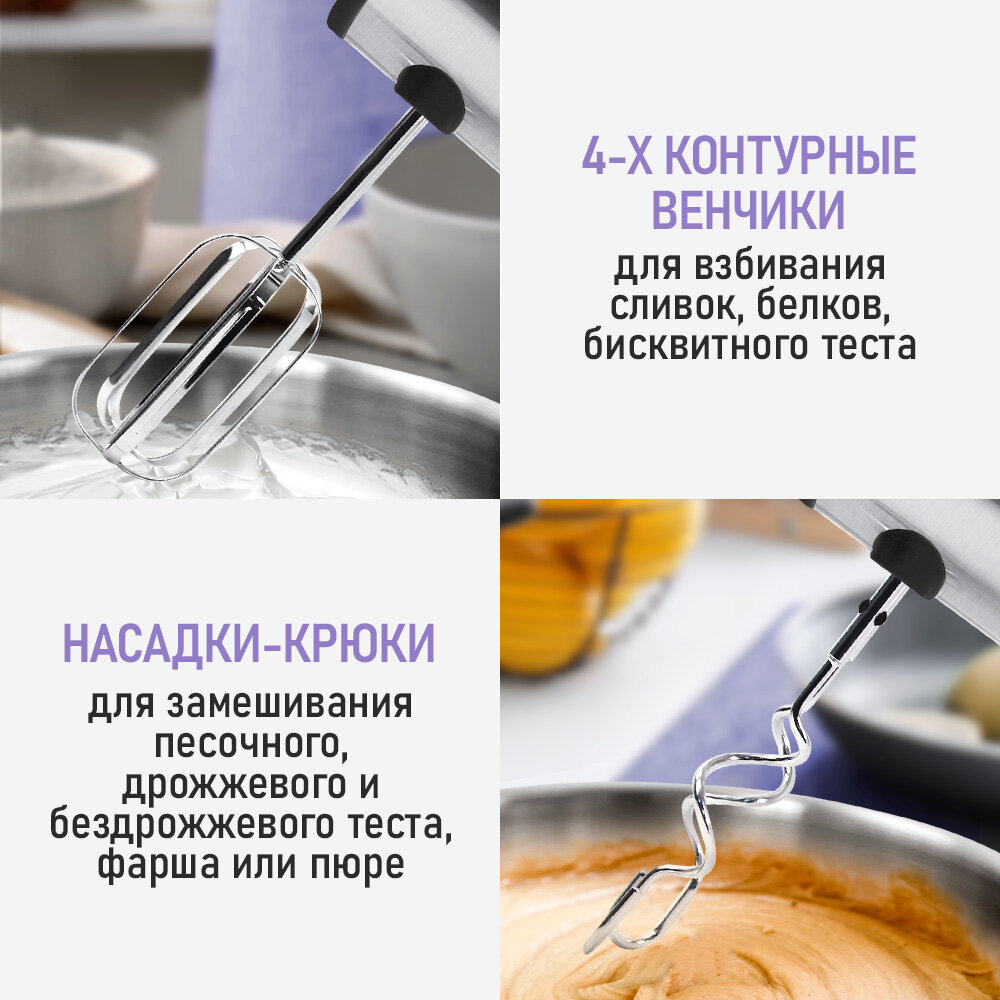 4-Х КОНТУРНЫЕ ВЕНЧИКИ

для взбивания сливок, белков, бисквитного теста

НАСАДКИ-КРЮКИ

для замешивания песочного, дрожжевого и бездрожжевого теста, фарша или пюре