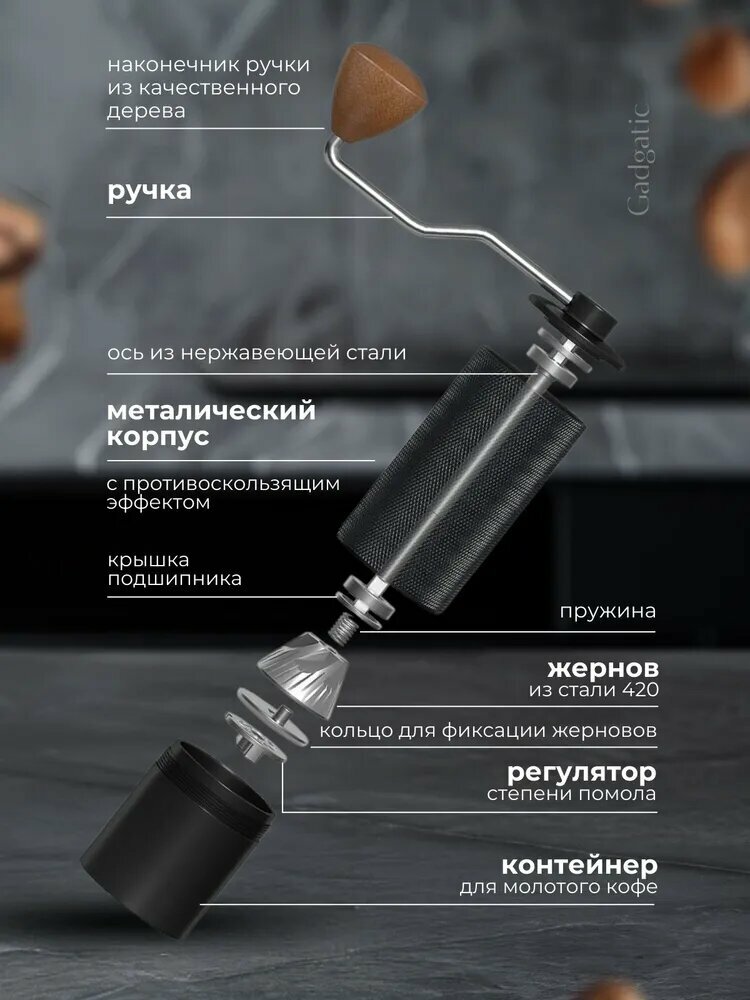 наконечник ручки из качественного дерева

Gadgatic

ручка

ось из нержавеющей стали

металический корпус

с противоскользящим эффектом

крышка подшипника

пружина

жернов
из стали 420

кольцо для фиксации жерновов

регулятор
степени помола

контейнер
для молотого кофе