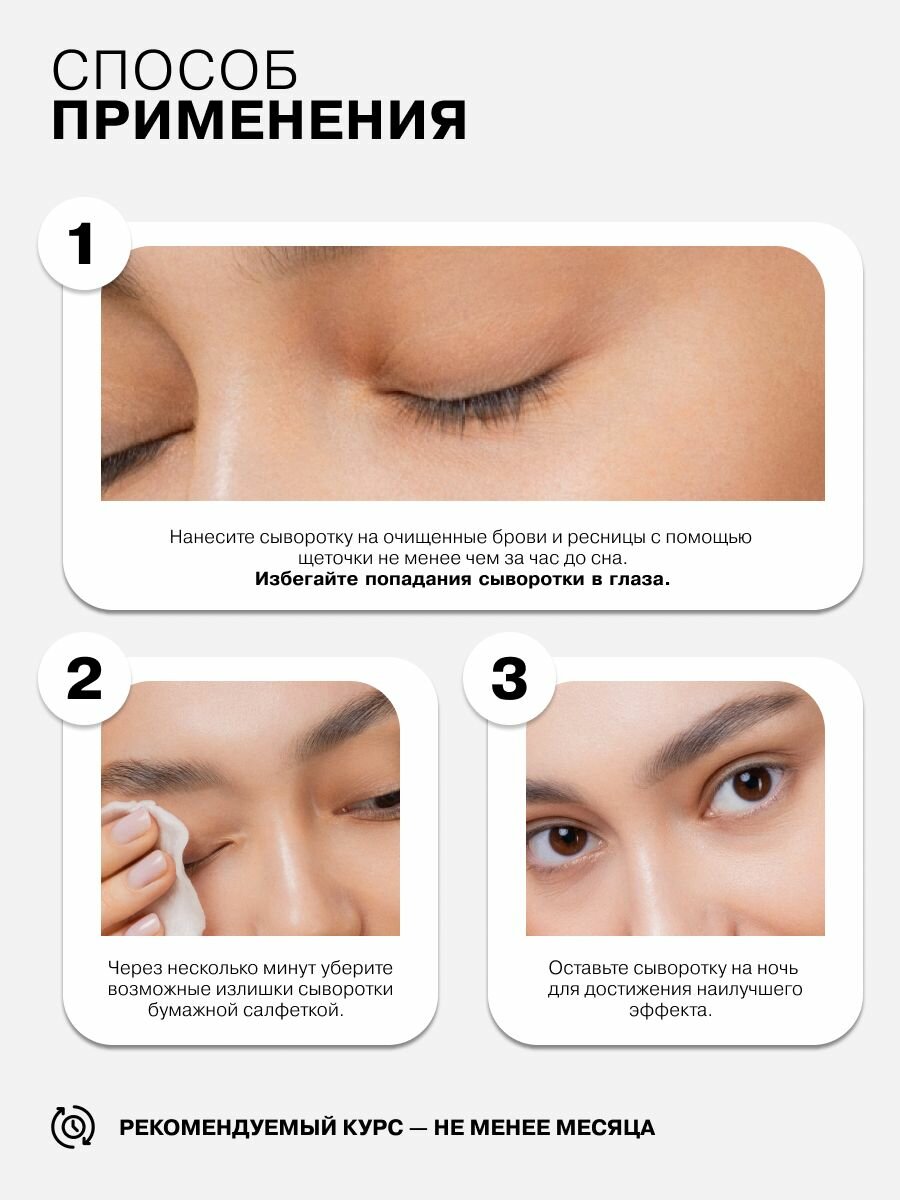 СПОСОБ
ПРИМЕНЕНИЯ

1

Нанесите сыворотку на очищенные брови и ресницы с помощью щеточки не менее чем за час до сна.
Избегайте попадания сыворотки в глаза.

2

Через несколько минут уберите возможные излишки сыворотки бумажной салфеткой.

3

Оставьте сыворотку на ночь для достижения наилучшего эффекта.

РЕКОМЕНДУЕМЫЙ КУРС — НЕ МЕНЕЕ МЕСЯЦА