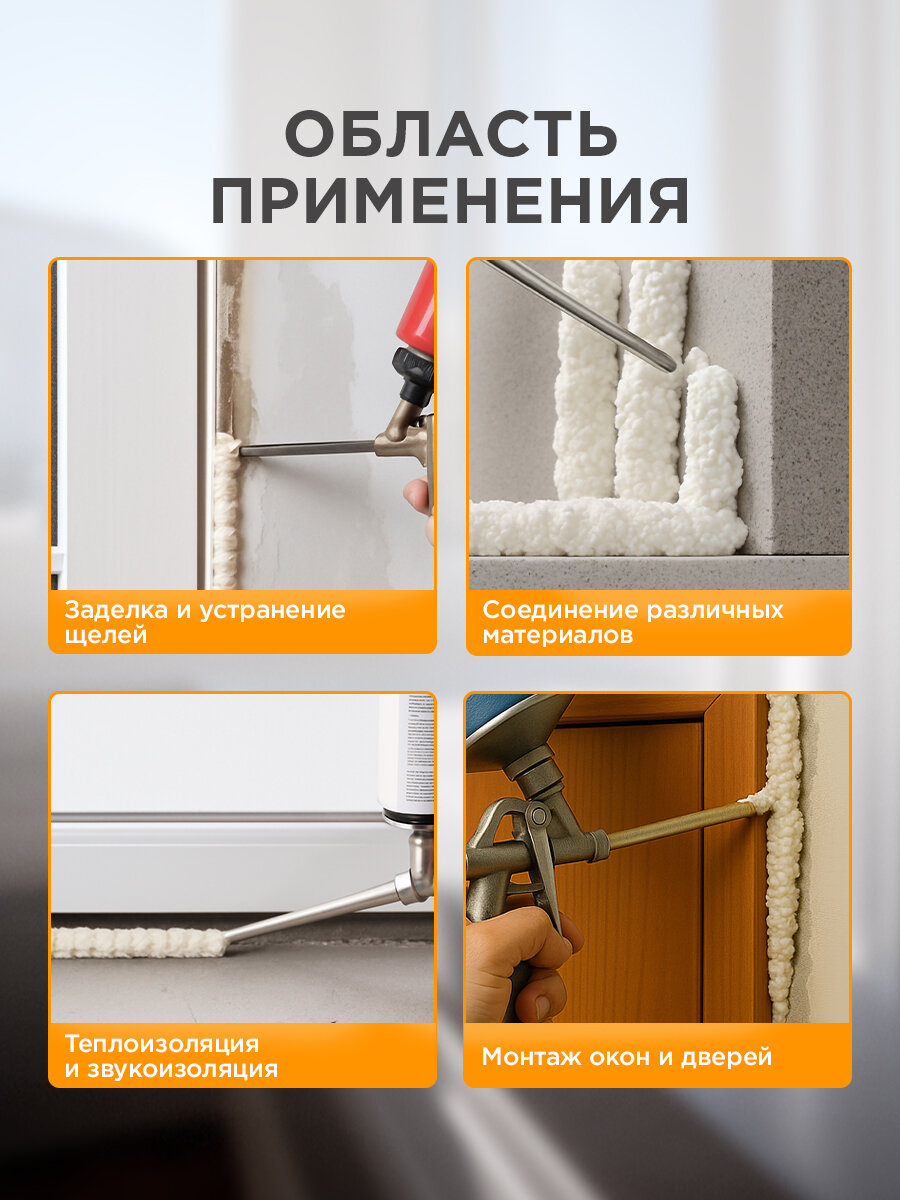 ОБЛАСТЬ ПРИМЕНЕНИЯ

Заделка и устранение щелей

Соединение различных материалов

Теплоизоляция и звукоизоляция

Монтаж окон и дверей