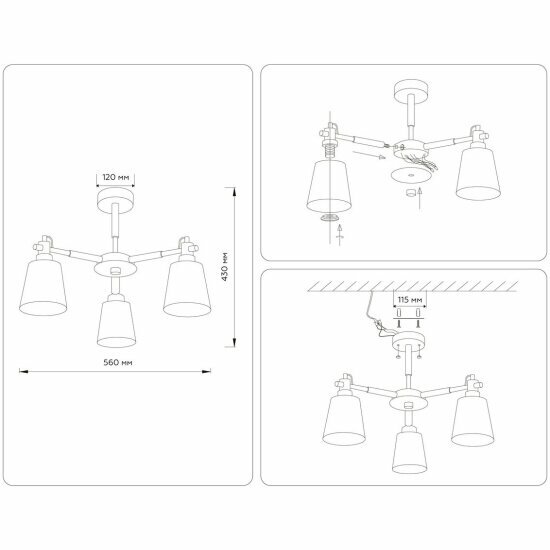 120 мм

430 мм

560 мм

115 мм