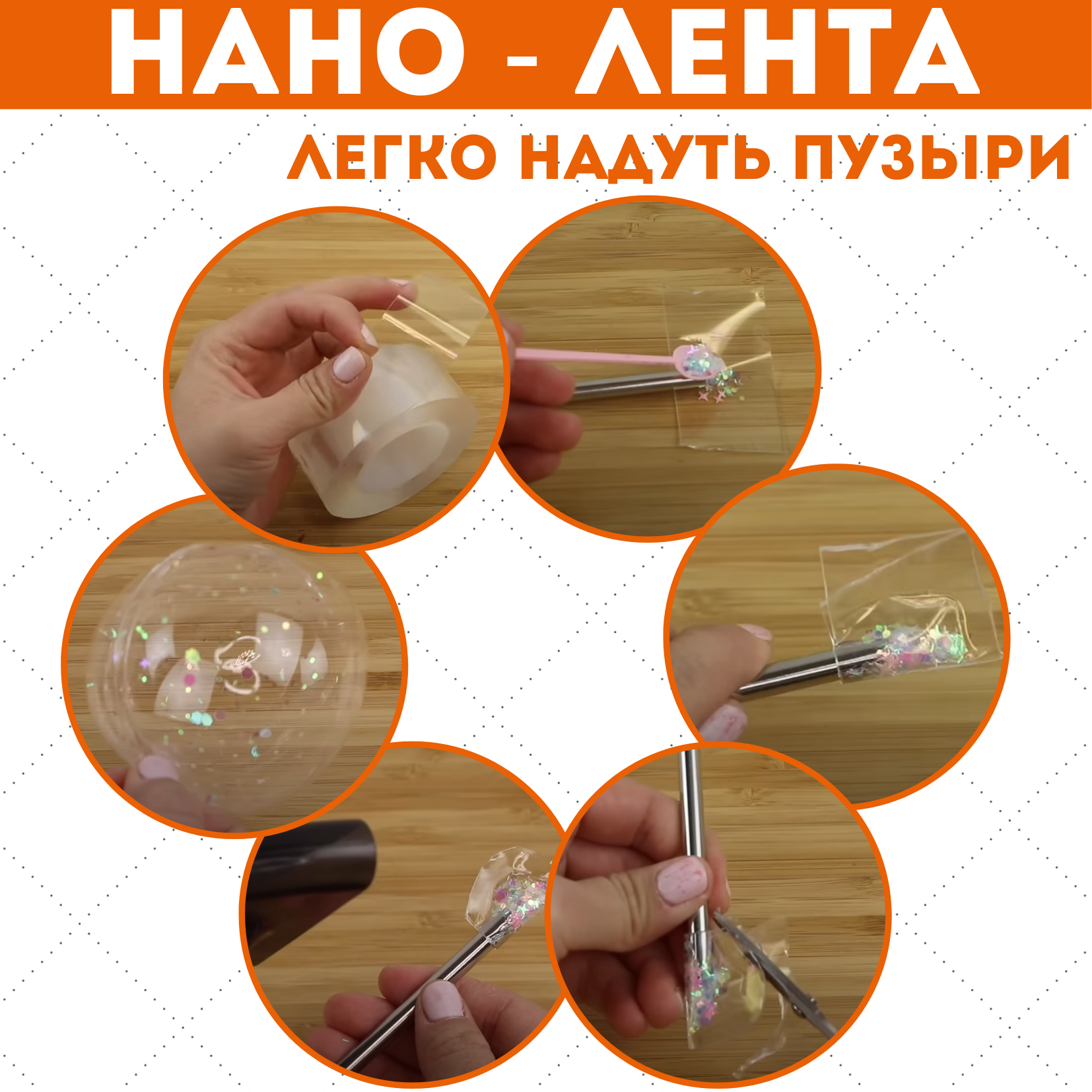 НАНО - ЛЕНТА

ЛЕГКО НАДУТЬ ПУЗЫРИ