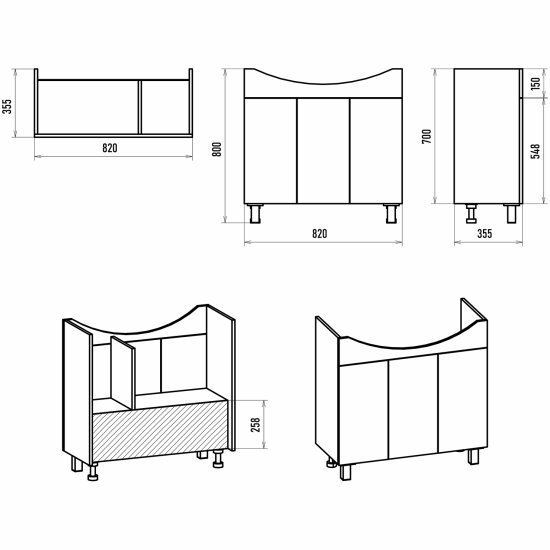 355
820
800
820
700
150
548
355
258