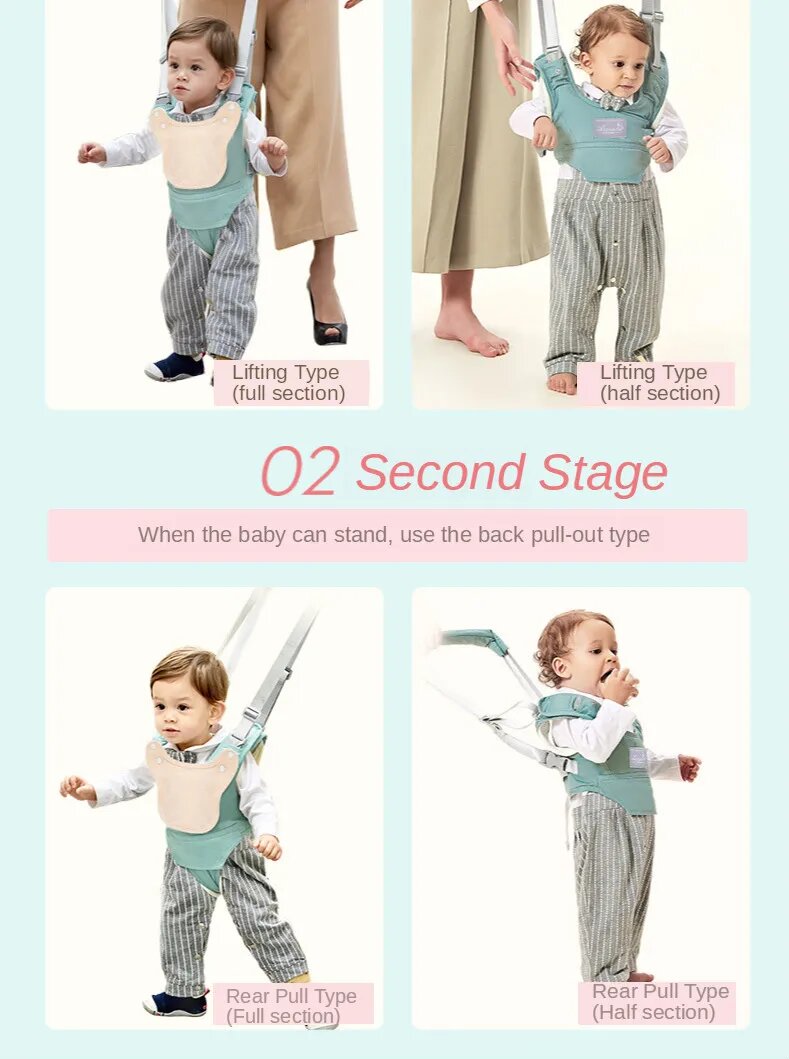 Lifting Type
(full section)

Lifting Type
(half section)

02 Second Stage

When the baby can stand, use the back pull-out type

Rear Pull Type
(Full section)

Rear Pull Type
(Half section)