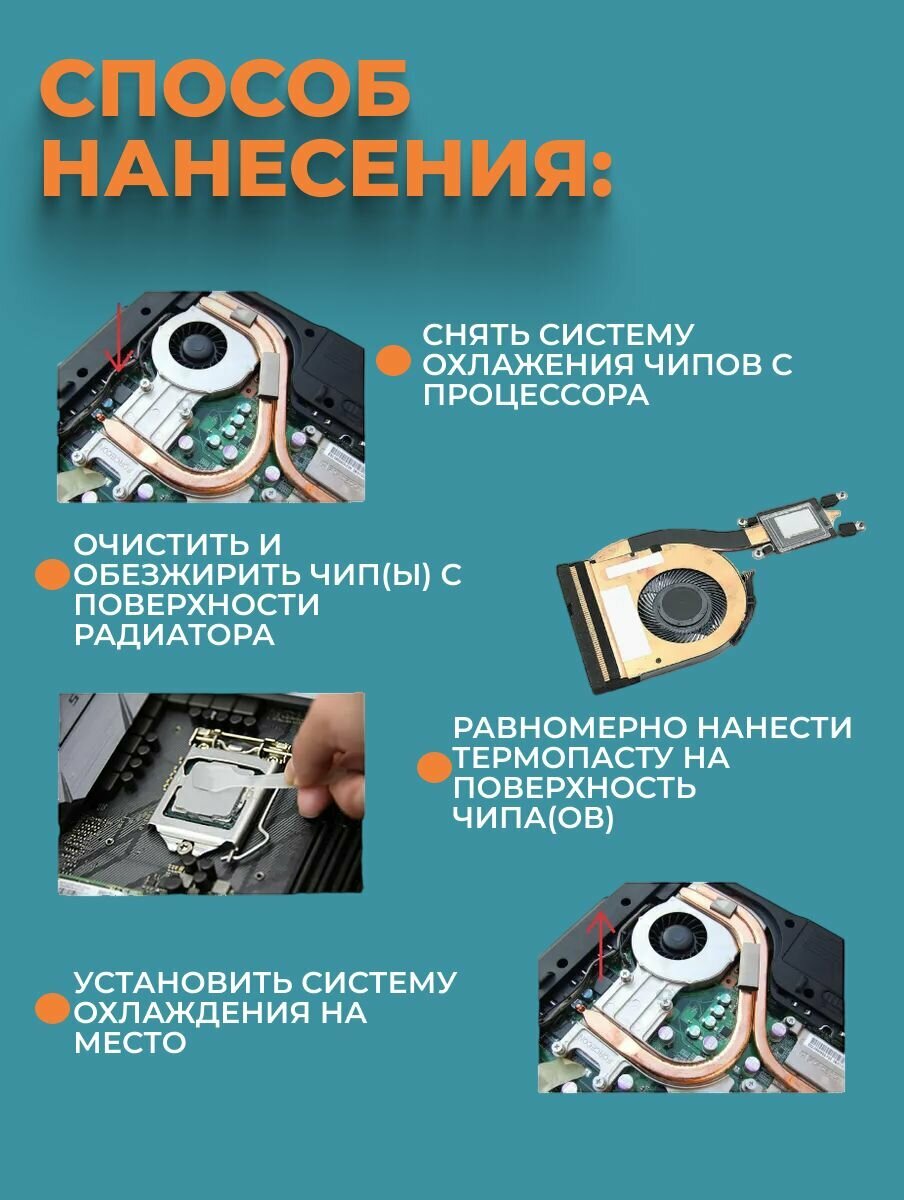 СПОСОБ НАНЕСЕНИЯ:

СНЯТЬ СИСТЕМУ ОХЛАЖЕНИЯ ЧИПОВ С ПРОЦЕССОРА

ОЧИСТИТЬ И ОБЕЗЖИРИТЬ ЧИП(Ы) С ПОВЕРХНОСТИ РАДИАТОРА

РАВНОМЕРНО НАНЕСТИ ТЕРМОПАСТУ НА ПОВЕРХНОСТЬ ЧИПА(ОВ)

УСТАНОВИТЬ СИСТЕМУ ОХЛАЖДЕНИЯ НА МЕСТО