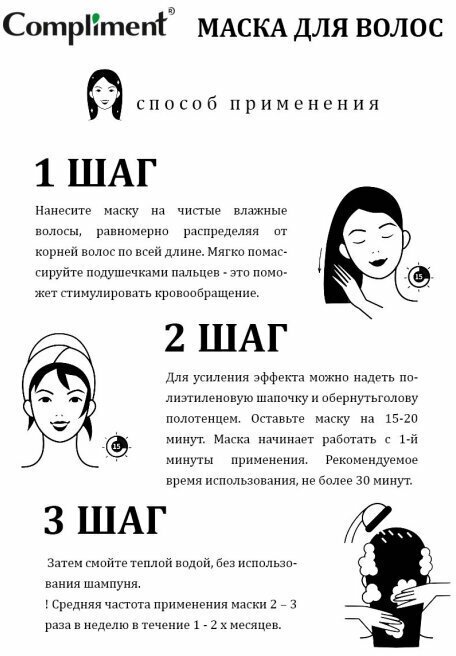 Compliment®

МАСКА ДЛЯ ВОЛОС

способ применения

1 ШАГ

Нанесите маску на чистые влажные волосы, равномерно распределяя от корней волос по всей длине. Мягко помассируйте подушечками пальцев - это поможет стимулировать кровообращение.

15

2 ШАГ

Для усиления эффекта можно надеть полиэтиленовую шапочку и обернутьголову полотенцем. Оставьте маску на 15-20 минут. Маска начинает работать с 1-й минуты применения. Рекомендуемое время использования, не более 30 минут.

15

3 ШАГ

Затем смойте теплой водой, без использования шампуня.
! Средняя частота применения маски 2 – 3 раза в неделю в течение 1 - 2 х месяцев.