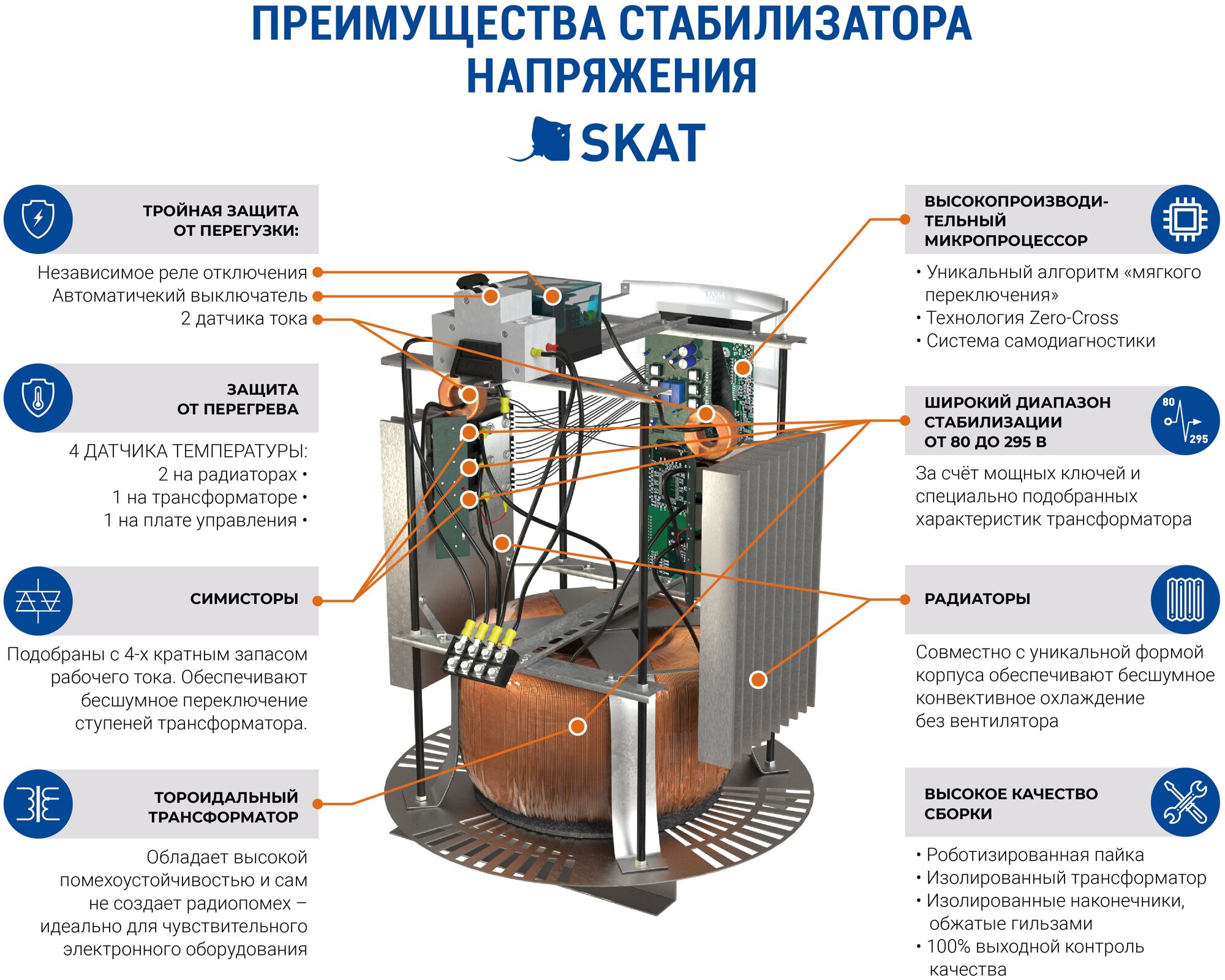 ПРЕИМУЩЕСТВА СТАБИЛИЗАТОРА НАПРЯЖЕНИЯ

SKAT

ТРОЙНАЯ ЗАЩИТА ОТ ПЕРЕГУЗКИ:

Независимое реле отключения
Автоматичекий выключатель
2 датчика тока

ЗАЩИТА ОТ ПЕРЕГРЕВА

4 ДАТЧИКА ТЕМПЕРАТУРЫ:
2 на радиаторах •
1 на трансформаторе •
1 на плате управления •

СИМИСТОРЫ

Подобраны с 4-х кратным запасом рабочего тока. Обеспечивают бесшумное переключение ступеней трансформатора.

ТОРОИДАЛЬНЫЙ ТРАНСФОРМАТОР

Обладает высокой помехоустойчивостью и сам не создает радиопомех – идеально для чувствительного электронного оборудования

ВЫСОКОПРОИЗВОДИТЕЛЬНЫЙ МИКРОПРОЦЕССОР

• Уникальный алгоритм «мягкого переключения»
• Технология Zero-Cross
• Система самодиагностики

ШИРОКИЙ ДИАПАЗОН СТАБИЛИЗАЦИИ ОТ 80 ДО 295 В

80
295

За счёт мощных ключей и специально подобранных характеристик трансформатора

РАДИАТОРЫ

Совместно с уникальной формой корпуса обеспечивают бесшумное конвективное охлаждение без вентилятора

ВЫСОКОЕ КАЧЕСТВО СБОРКИ

• Роботизированная пайка
• Изолированный трансформатор
• Изолированные наконечники, обжатые гильзами
• 100% выходной контроль качества