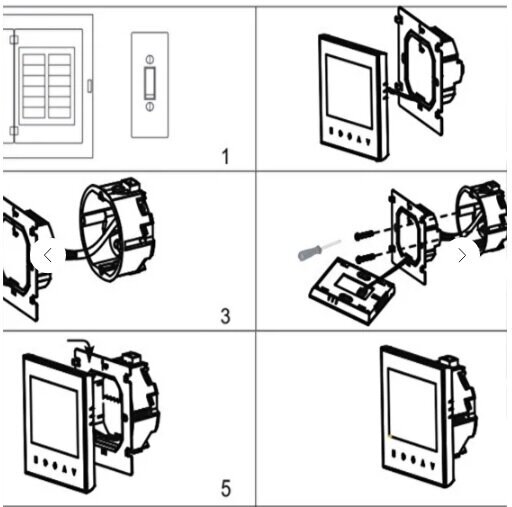 1

3

5