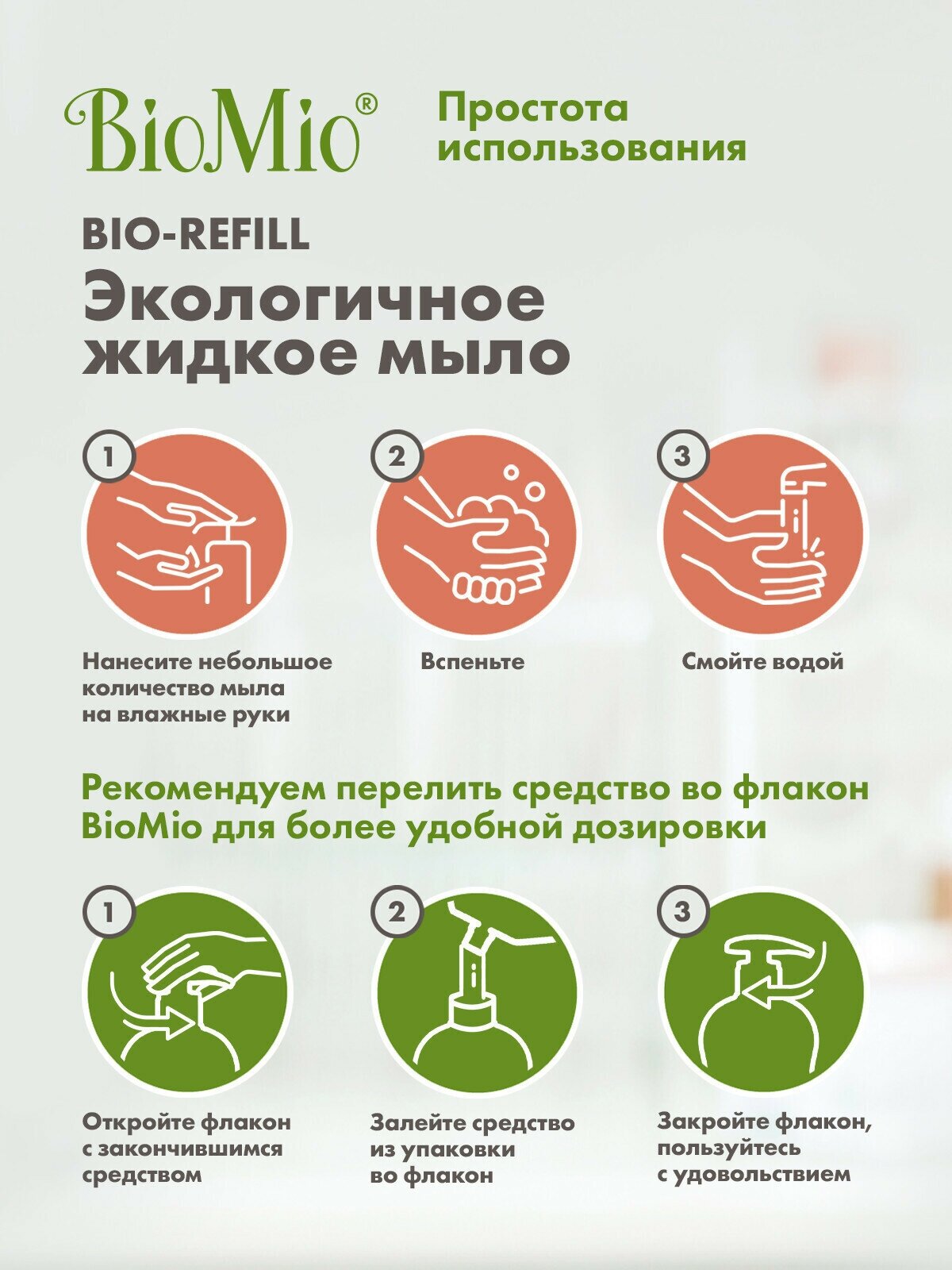 BioMio®

Простота использования

BIO-REFILL

Экологичное жидкое мыло

1

Нанесите небольшое количество мыла на влажные руки

2

Вспеньте

3

Смойте водой

Рекомендуем перелить средство во флакон BioMio для более удобной дозировки

1

Откройте флакон с закончившимся средством

2

Залейте средство из упаковки во флакон

3

Закройте флакон, пользуйтесь с удовольствием