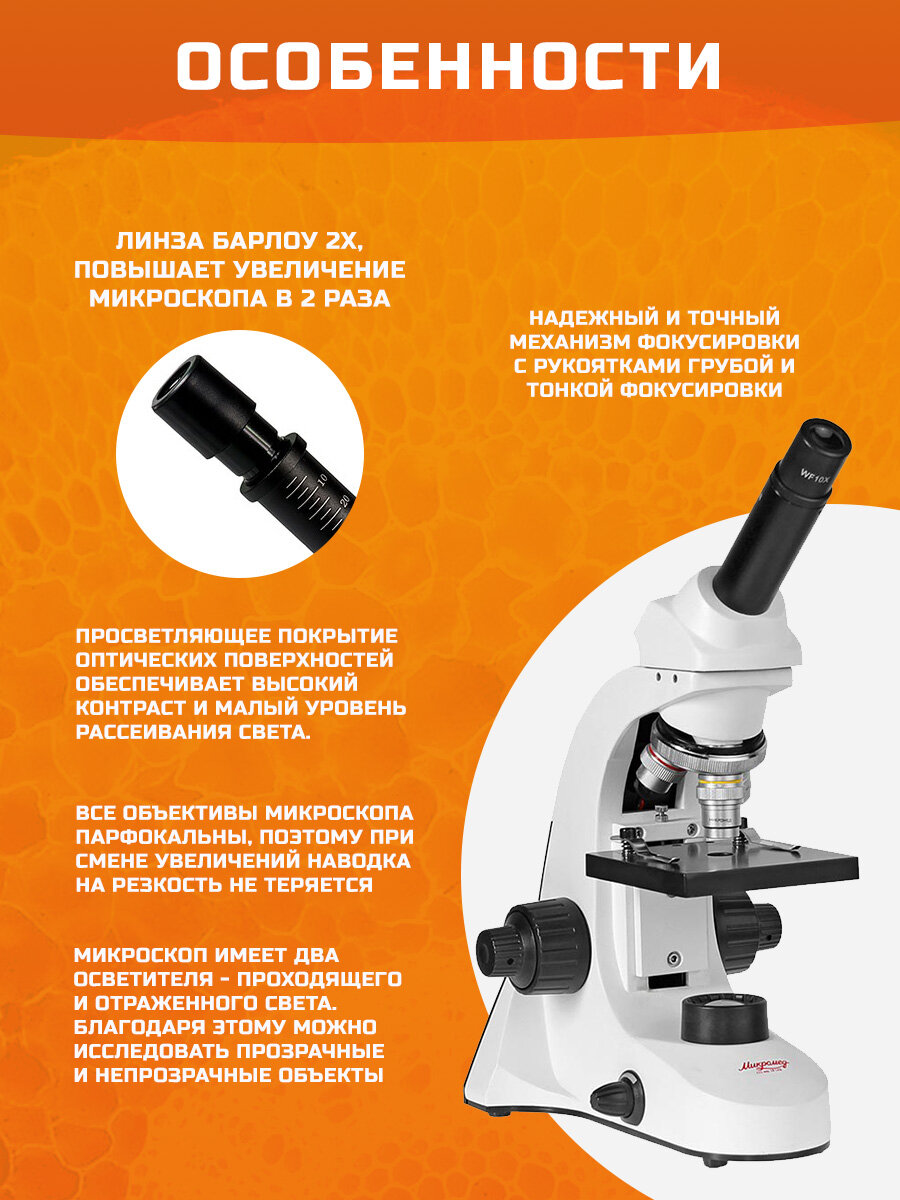 ОСОБЕННОСТИ

ЛИНЗА БАРЛОУ 2Х, ПОВЫШАЕТ УВЕЛИЧЕНИЕ МИКРОСКОПА В 2 РАЗА

10
20

НАДЕЖНЫЙ И ТОЧНЫЙ МЕХАНИЗМ ФОКУСИРОВКИ С РУКОЯТКАМИ ГРУБОЙ И ТОНКОЙ ФОКУСИРОВКИ

WF10X

ПРОСВЕТЛЯЮЩЕЕ ПОКРЫТИЕ ОПТИЧЕСКИХ ПОВЕРХНОСТЕЙ ОБЕСПЕЧИВАЕТ ВЫСОКИЙ КОНТРАСТ И МАЛЫЙ УРОВЕНЬ РАССЕИВАНИЯ СВЕТА.

ВСЕ ОБЪЕКТИВЫ МИКРОСКОПА ПАРФОКАЛЬНЫ, ПОЭТОМУ ПРИ СМЕНЕ УВЕЛИЧЕНИЙ НАВОДКА НА РЕЗКОСТЬ НЕ ТЕРЯЕТСЯ

МИКРОСКОП ИМЕЕТ ДВА ОСВЕТИТЕЛЯ - ПРОХОДЯЩЕГО И ОТРАЖЕННОГО СВЕТА. БЛАГОДАРЯ ЭТОМУ МОЖНО ИССЛЕДОВАТЬ ПРОЗРАЧНЫЕ И НЕПРОЗРАЧНЫЕ ОБЪЕКТЫ

Микромед