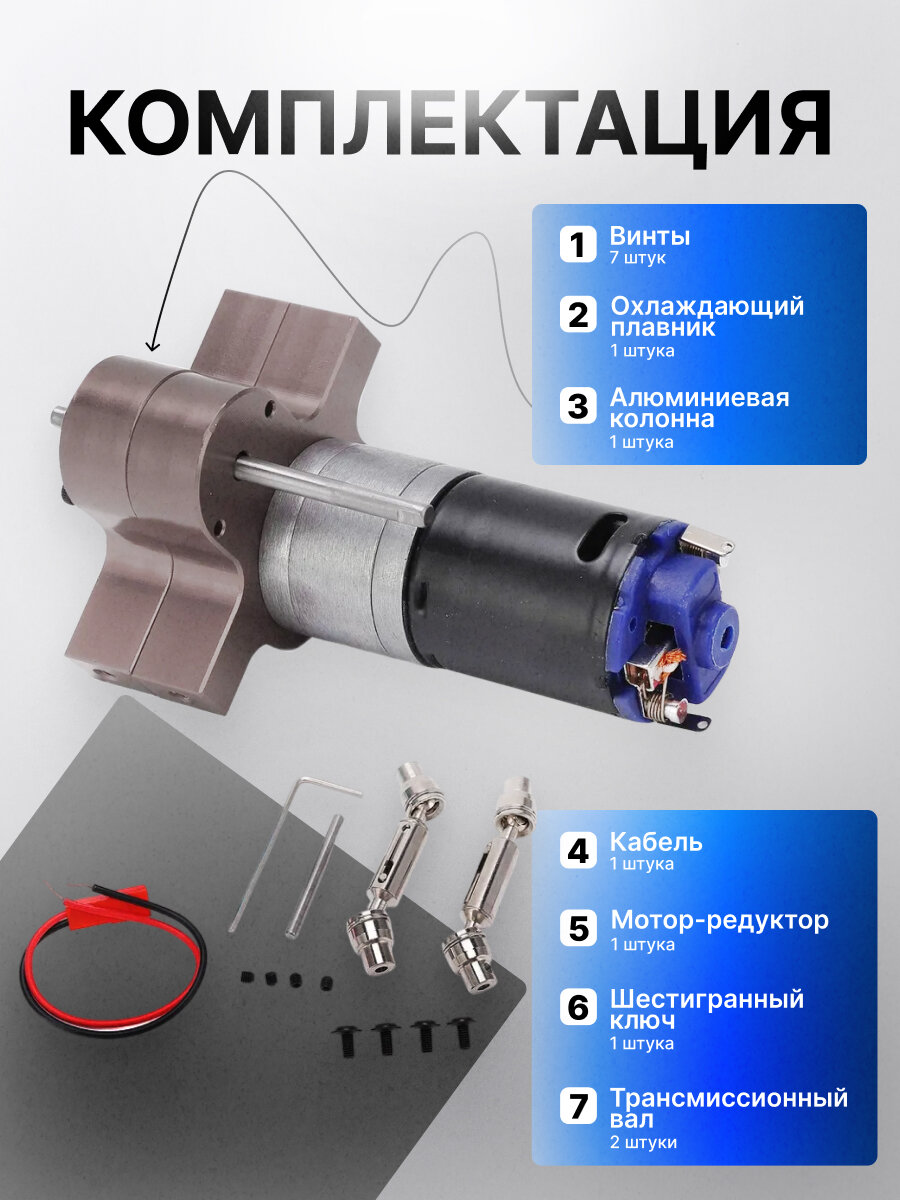 КОМПЛЕКТАЦИЯ

1 Винты
7 штук

2 Охлаждающий плавник
1 штука

3 Алюминиевая колонна
1 штука

4 Кабель
1 штука

5 Мотор-редуктор
1 штука

6 Шестигранный ключ
1 штука

7 Трансмиссионный вал
2 штуки