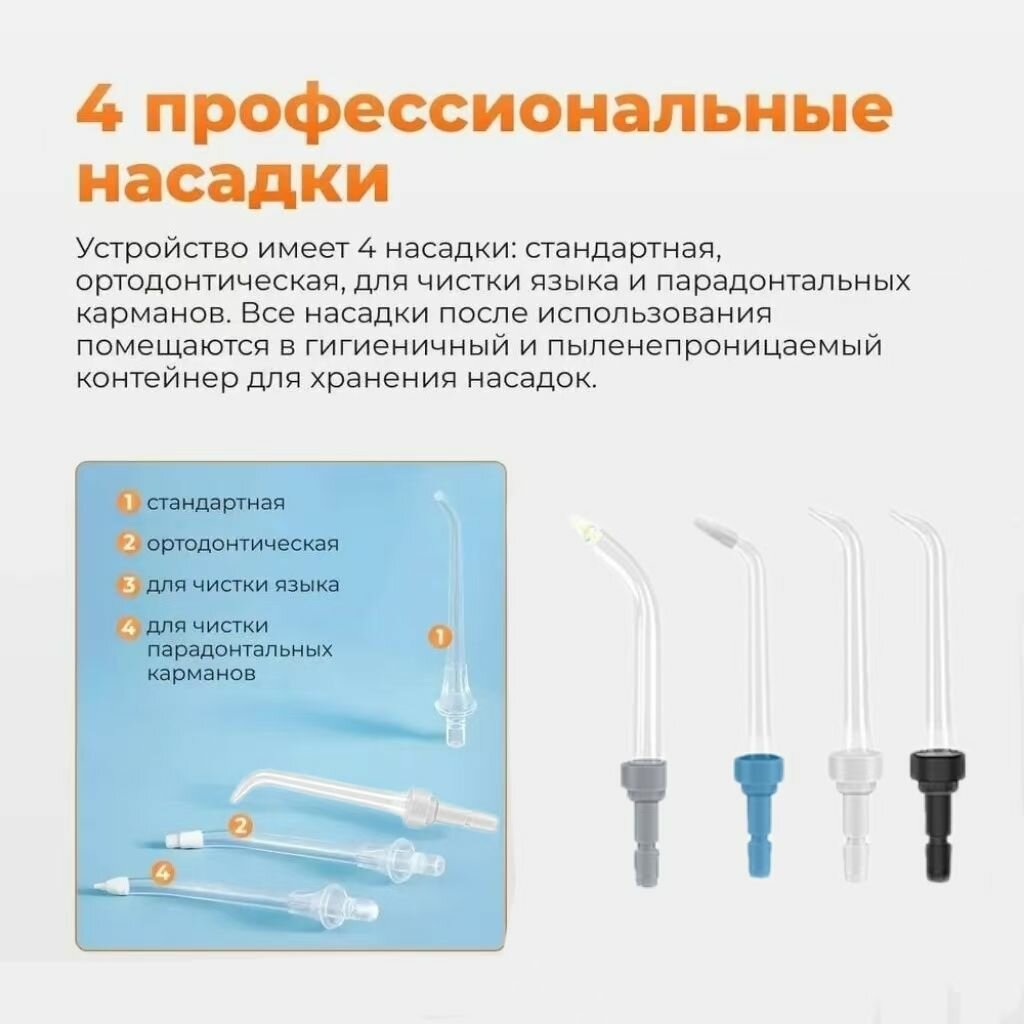 4 профессиональные насадки

Устройство имеет 4 насадки: стандартная, ортодонтическая, для чистки языка и парадонтальных карманов. Все насадки после использования помещаются в гигиеничный и пыленепроницаемый контейнер для хранения насадок.

1 стандартная
2 ортодонтическая
3 для чистки языка
4 для чистки парадонтальных карманов

1

2

4