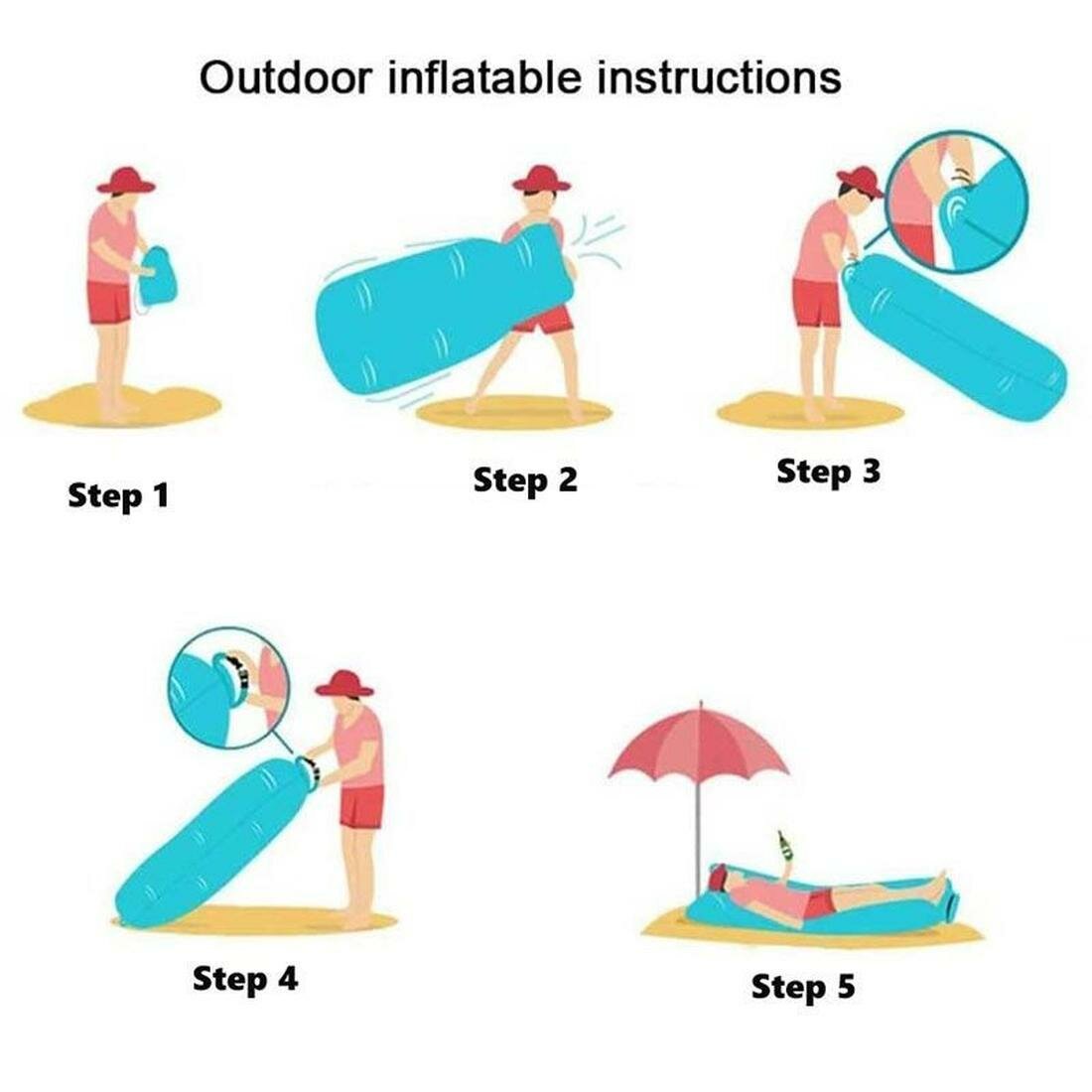 Outdoor inflatable instructions

Step 1

Step 2

Step 3

Step 4

Step 5