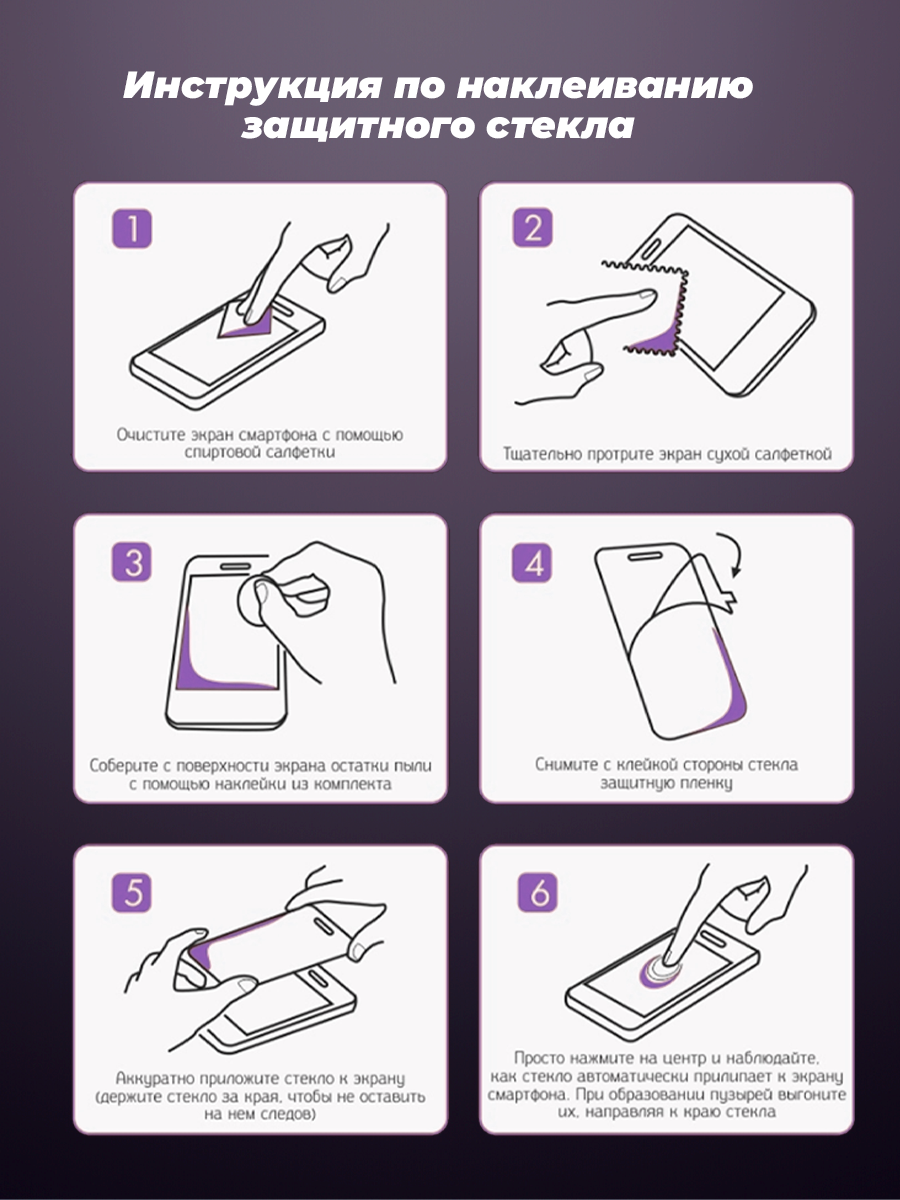 Инструкция по наклеиванию защитного стекла

1

Очистите экран смартфона с помощью спиртовой салфетки

2

Тщательно протрите экран сухой салфеткой

3

Соберите с поверхности экрана остатки пыли с помощью наклейки из комплекта

4

Снимите с клейкой стороны стекла защитную пленку

5

Аккуратно приложите стекло к экрану (держите стекло за края, чтобы не оставить на нем следов)

6

Просто нажмите на центр и наблюдайте, как стекло автоматически прилипает к экрану смартфона. При образовании пузырей выгоните их, направляя к краю стекла