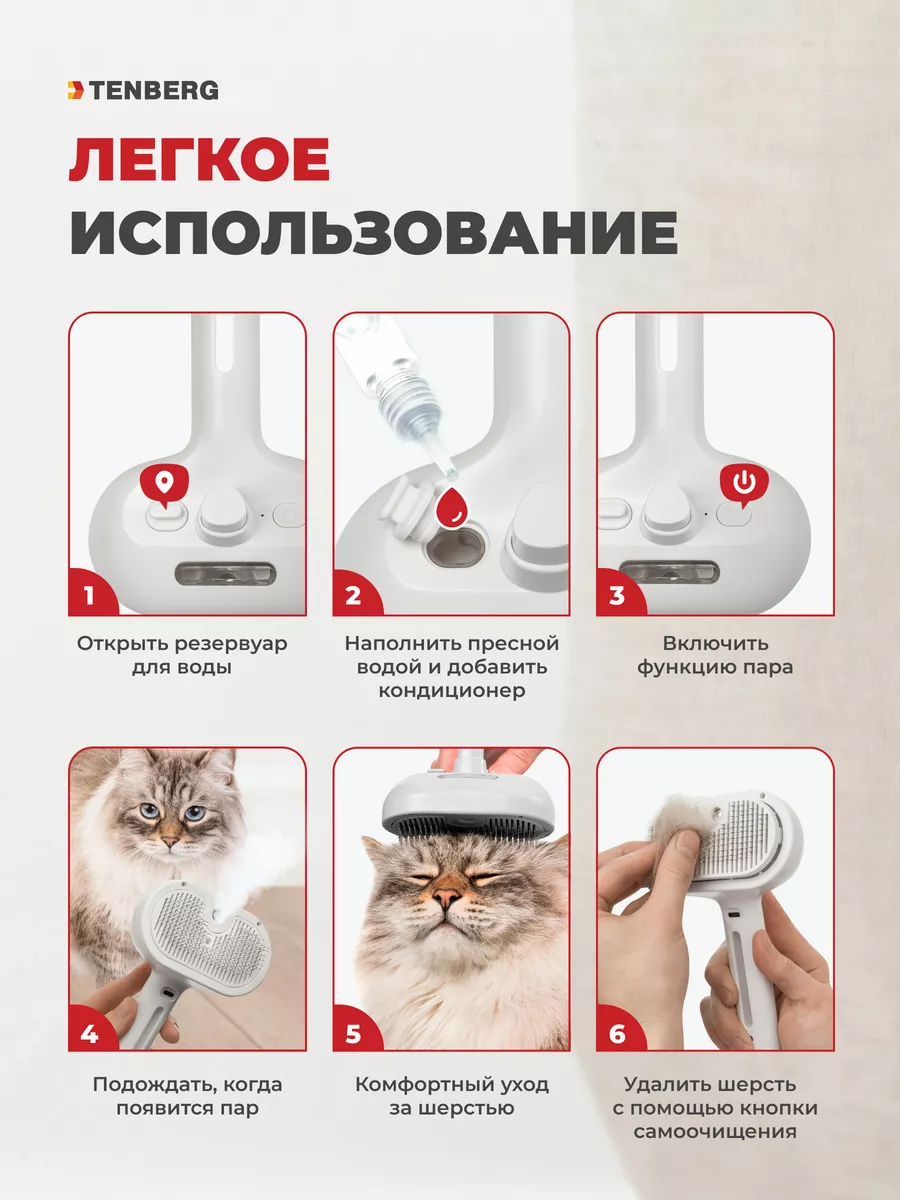 TENBERG

ЛЕГКОЕ ИСПОЛЬЗОВАНИЕ

1

Открыть резервуар для воды

2

Наполнить пресной водой и добавить кондиционер

3

Включить функцию пара

4

Подождать, когда появится пар

5

Комфортный уход за шерстью

6

Удалить шерсть с помощью кнопки самоочищения