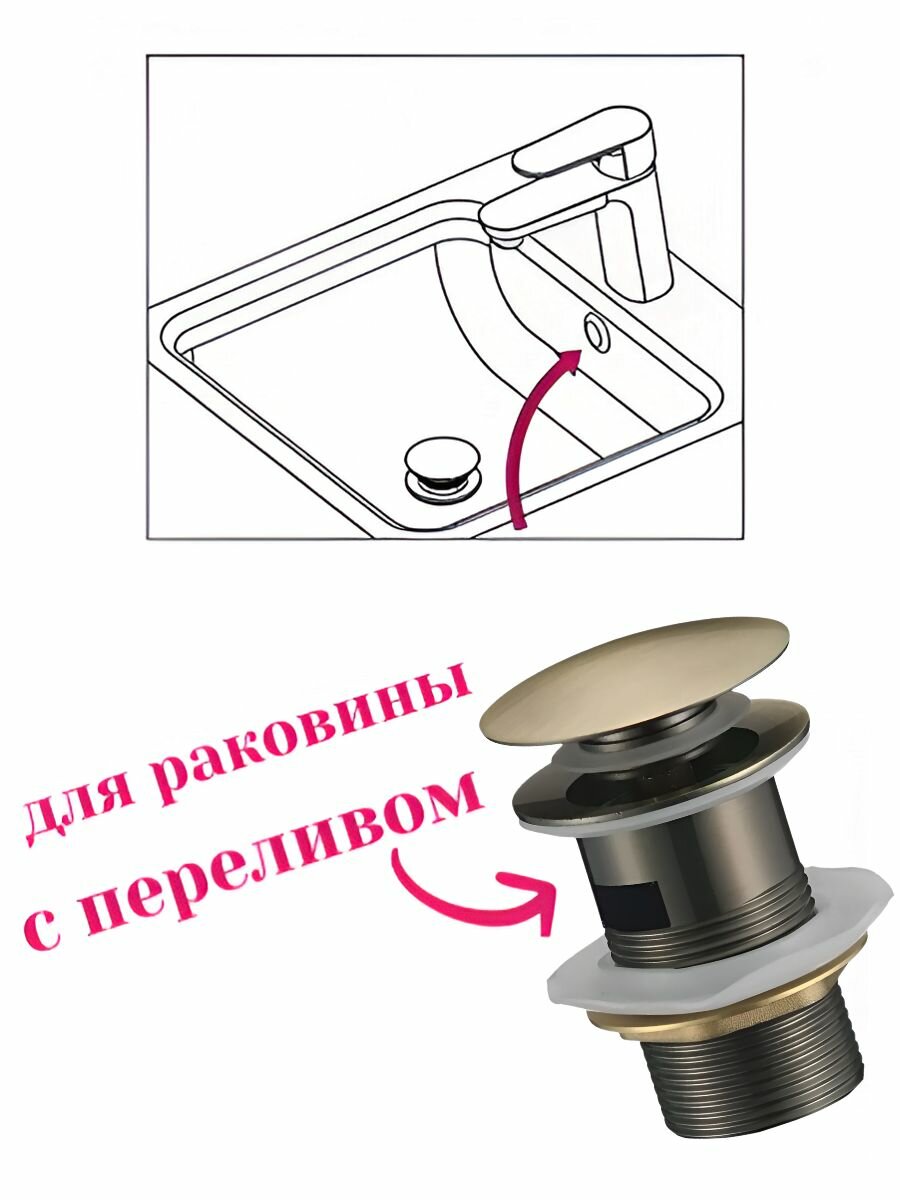 для раковины
с переливом