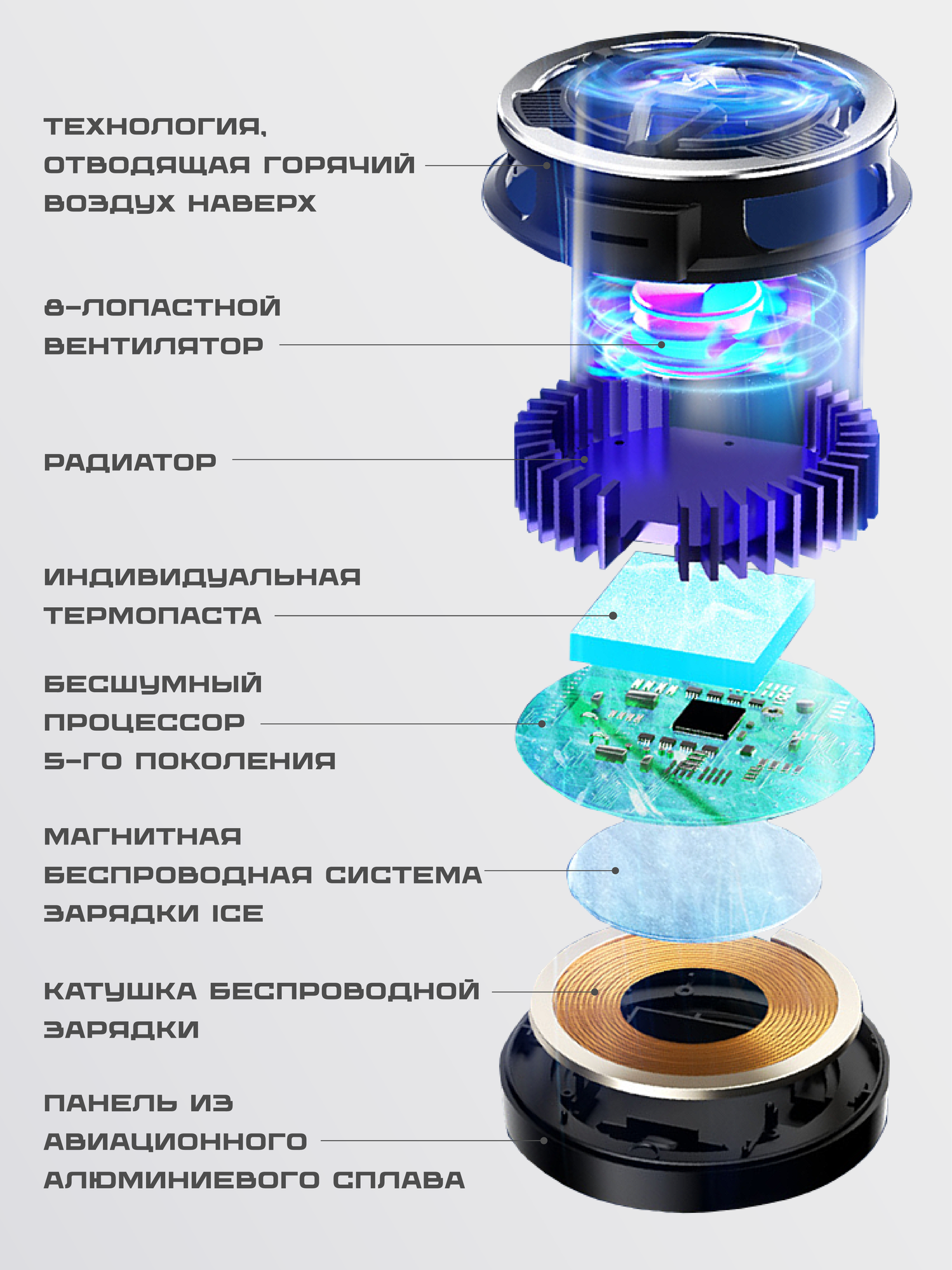 ТЕХНОЛОГИЯ, ОТВОДЯЩАЯ ГОРЯЧИЙ ВОЗДУХ НАВЕРХ

8-ЛОПАСТНОЙ ВЕНТИЛЯТОР

РАДИАТОР

ИНДИВИДУАЛЬНАЯ ТЕРМОПАСТА

БЕСШУМНЫЙ ПРОЦЕССОР 5-ГО ПОКОЛЕНИЯ

МАГНИТНАЯ БЕСПРОВОДНАЯ СИСТЕМА ЗАРЯДКИ ICE

КАТУШКА БЕСПРОВОДНОЙ ЗАРЯДКИ

ПАНЕЛЬ ИЗ АВИАЦИОННОГО АЛЮМИНИЕВОГО СПЛАВА