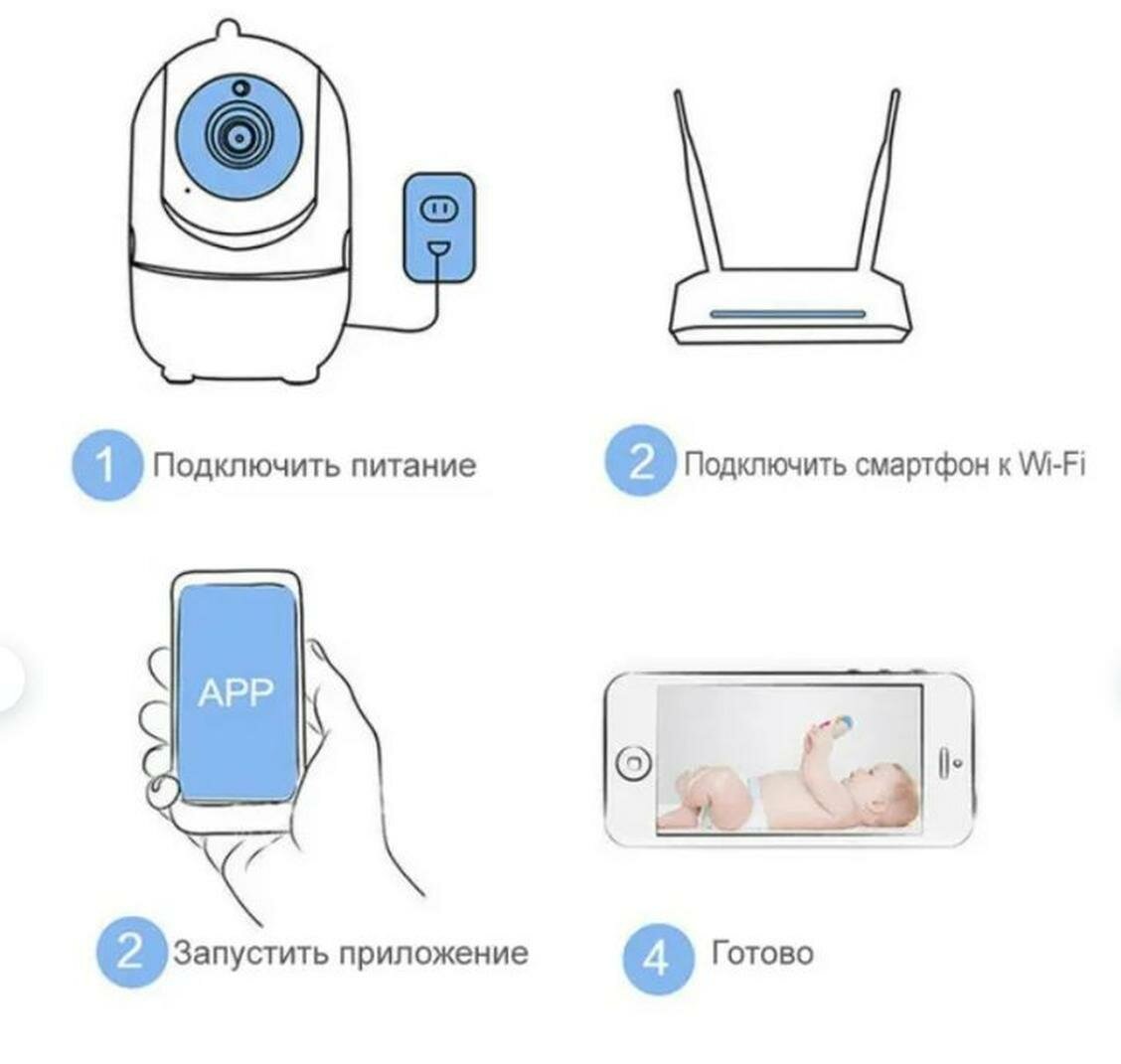 1 Подключить питание

2 Подключить смартфон к Wi-Fi

APP

2 Запустить приложение

4 Готово