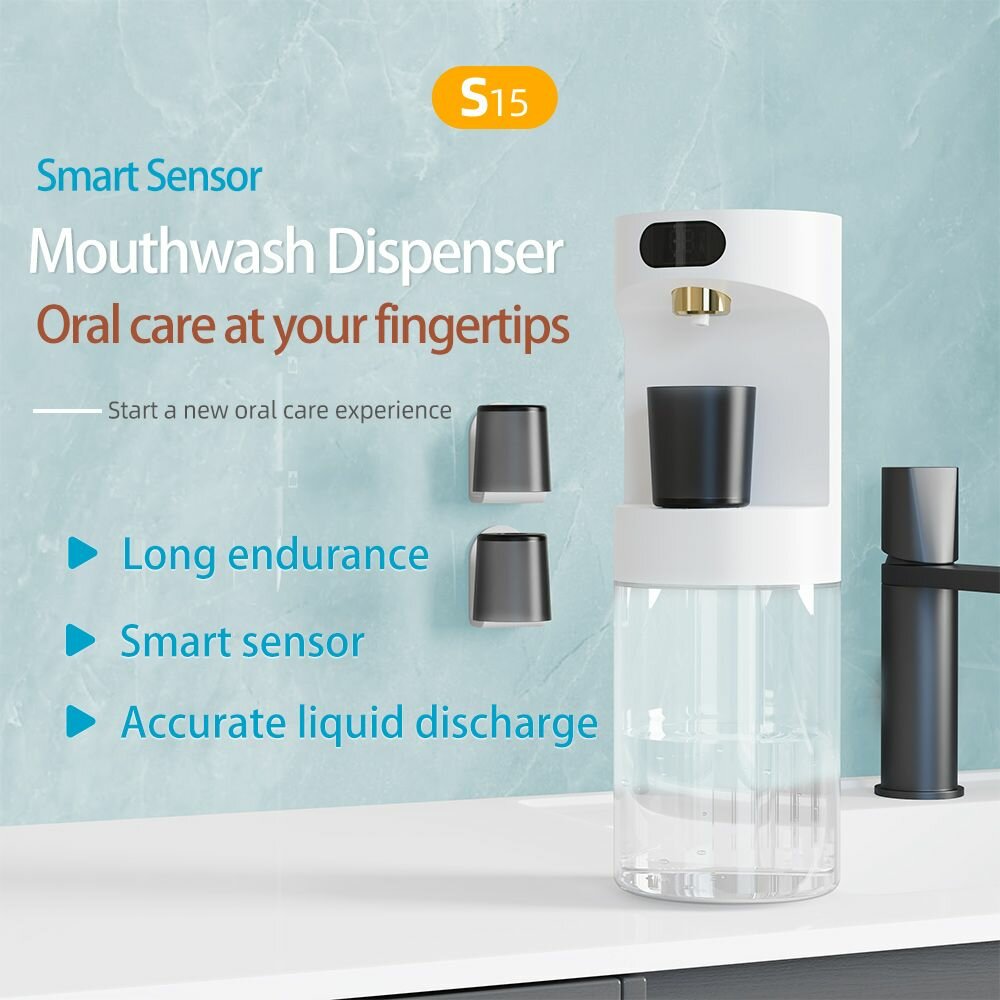 S15

Smart Sensor

Mouthwash Dispenser

Oral care at your fingertips

Start a new oral care experience

Long endurance

Smart sensor

Accurate liquid discharge