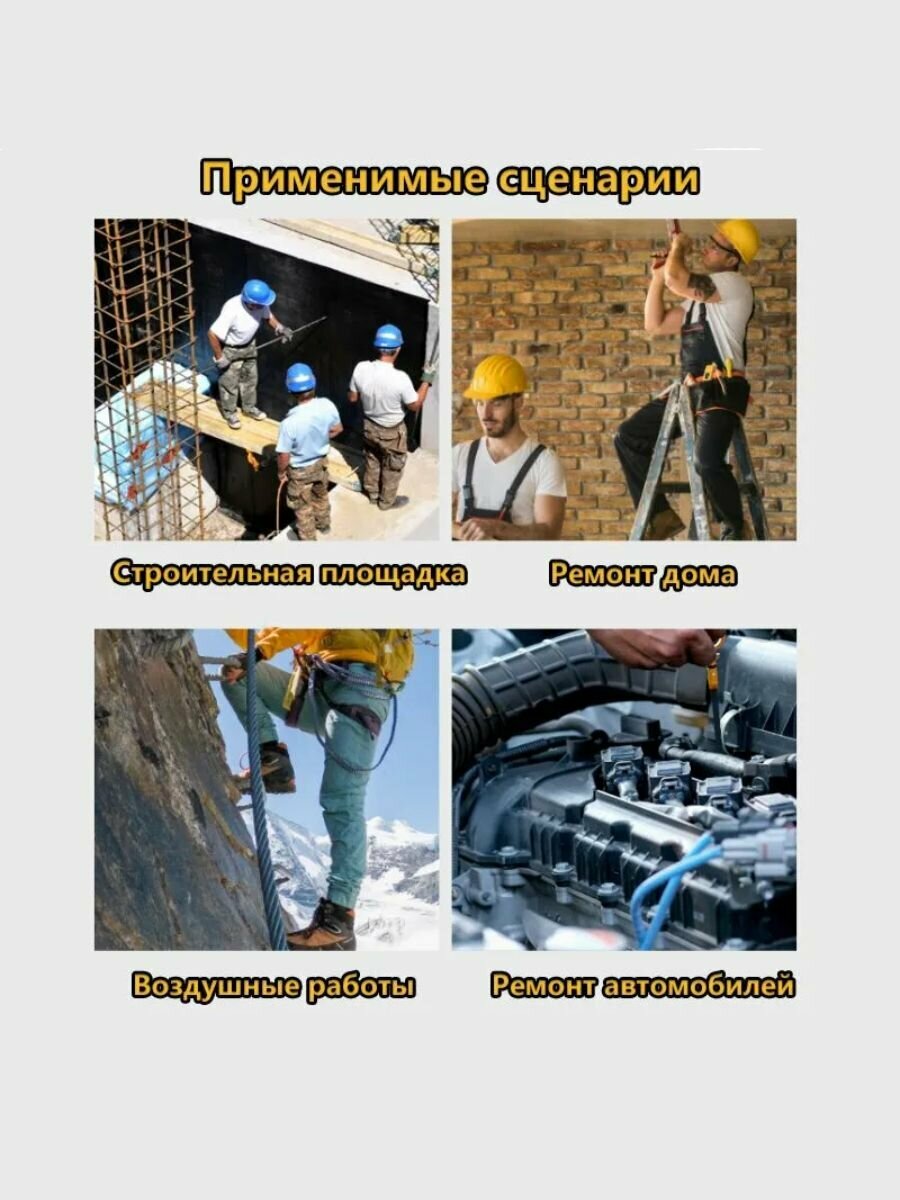 Применимые сценарии

Строительная площадка

Ремонт дома

Воздушные работы

Ремонт автомобилей