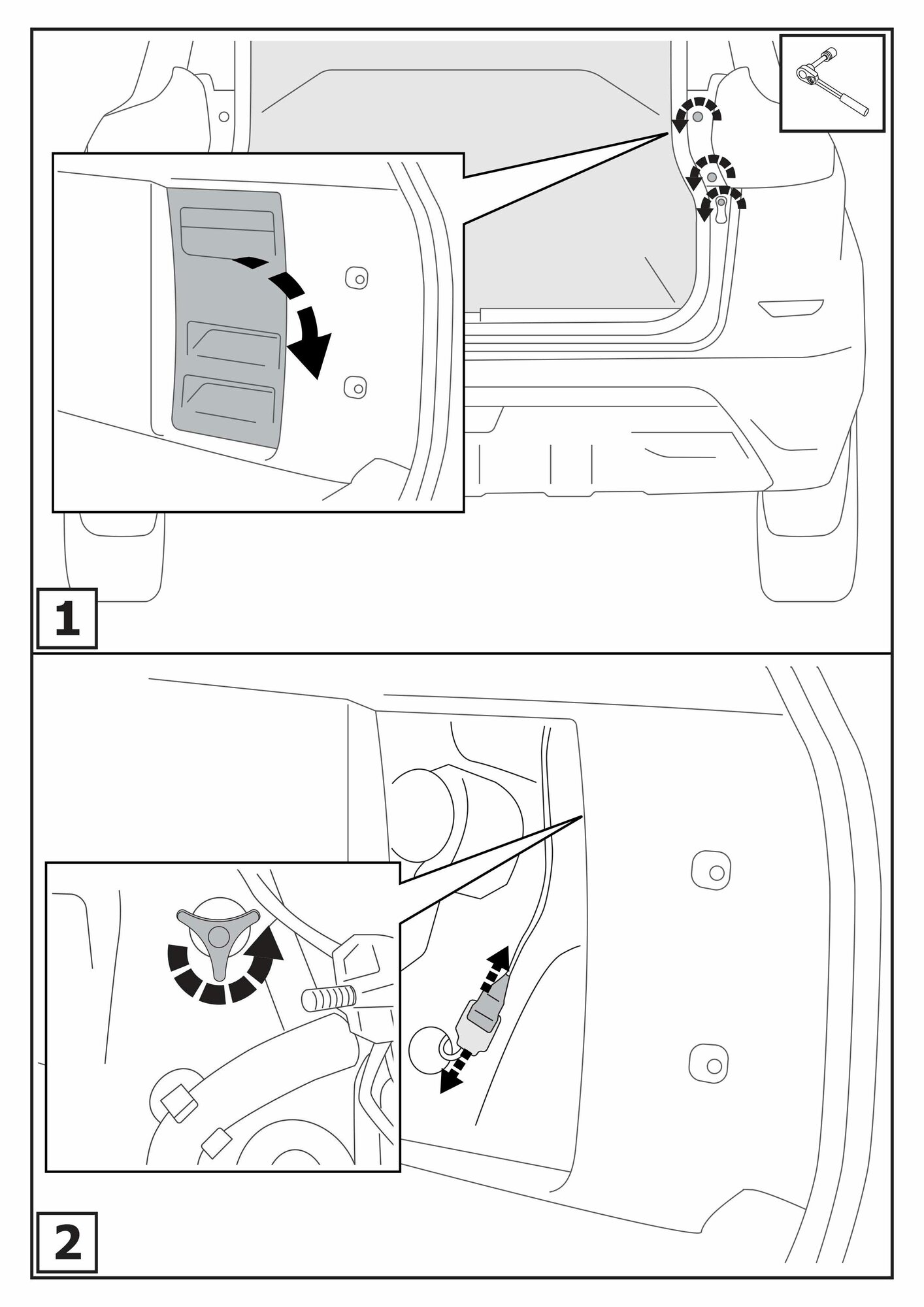 1

2