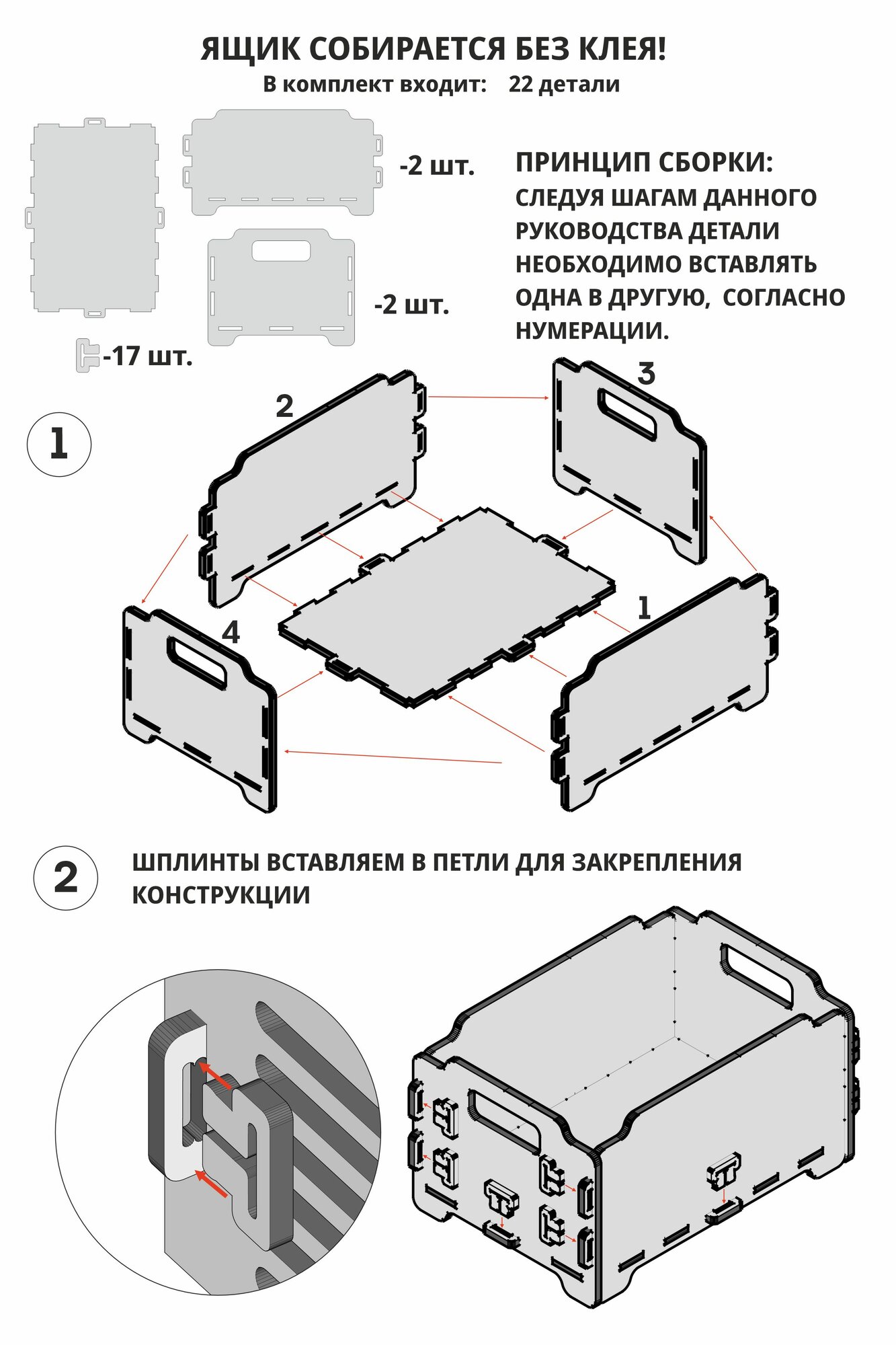 ЯЩИК СОБИРАЕТСЯ БЕЗ КЛЕЯ!
В комплект входит: 22 детали

-2 шт.

-2 шт.

-17 шт.

ПРИНЦИП СБОРКИ:
СЛЕДУЯ ШАГАМ ДАННОГО РУКОВОДСТВА ДЕТАЛИ НЕОБХОДИМО ВСТАВЛЯТЬ ОДНА В ДРУГУЮ, СОГЛАСНО НУМЕРАЦИИ.

1

2

3

4

1

2

ШПЛИНТЫ ВСТАВЛЯЕМ В ПЕТЛИ ДЛЯ ЗАКРЕПЛЕНИЯ КОНСТРУКЦИИ