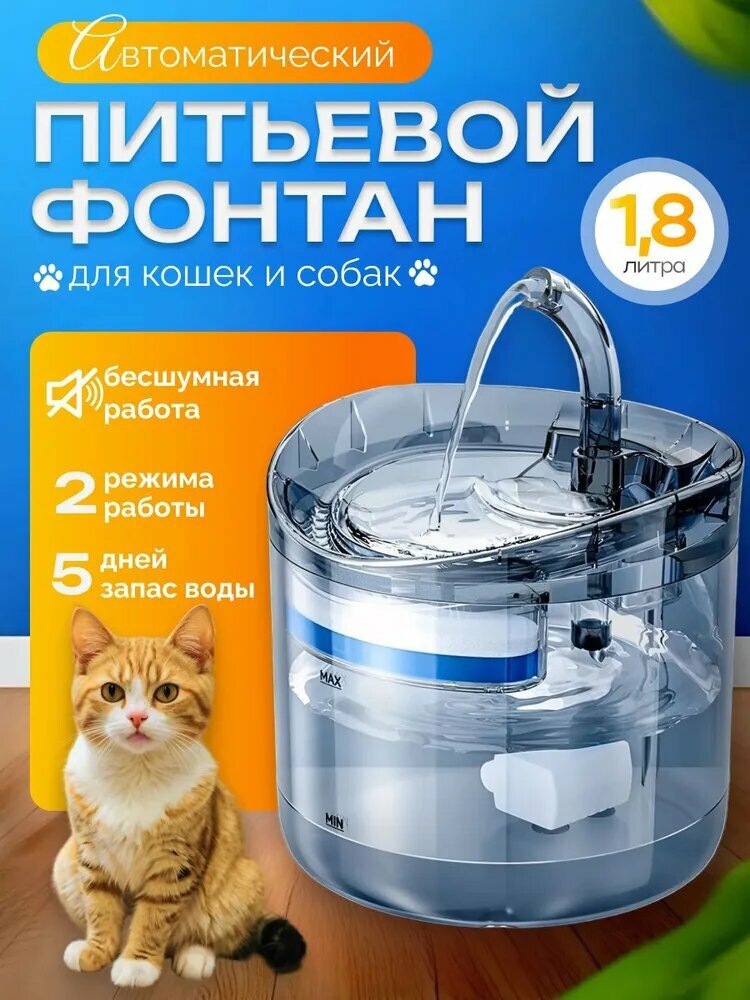 Автоматический

ПИТЬЕВОЙ ФОНТАН

для кошек и собак

1,8 литра

бесшумная работа

2 режима работы

5 дней запас воды

MAX

MIN