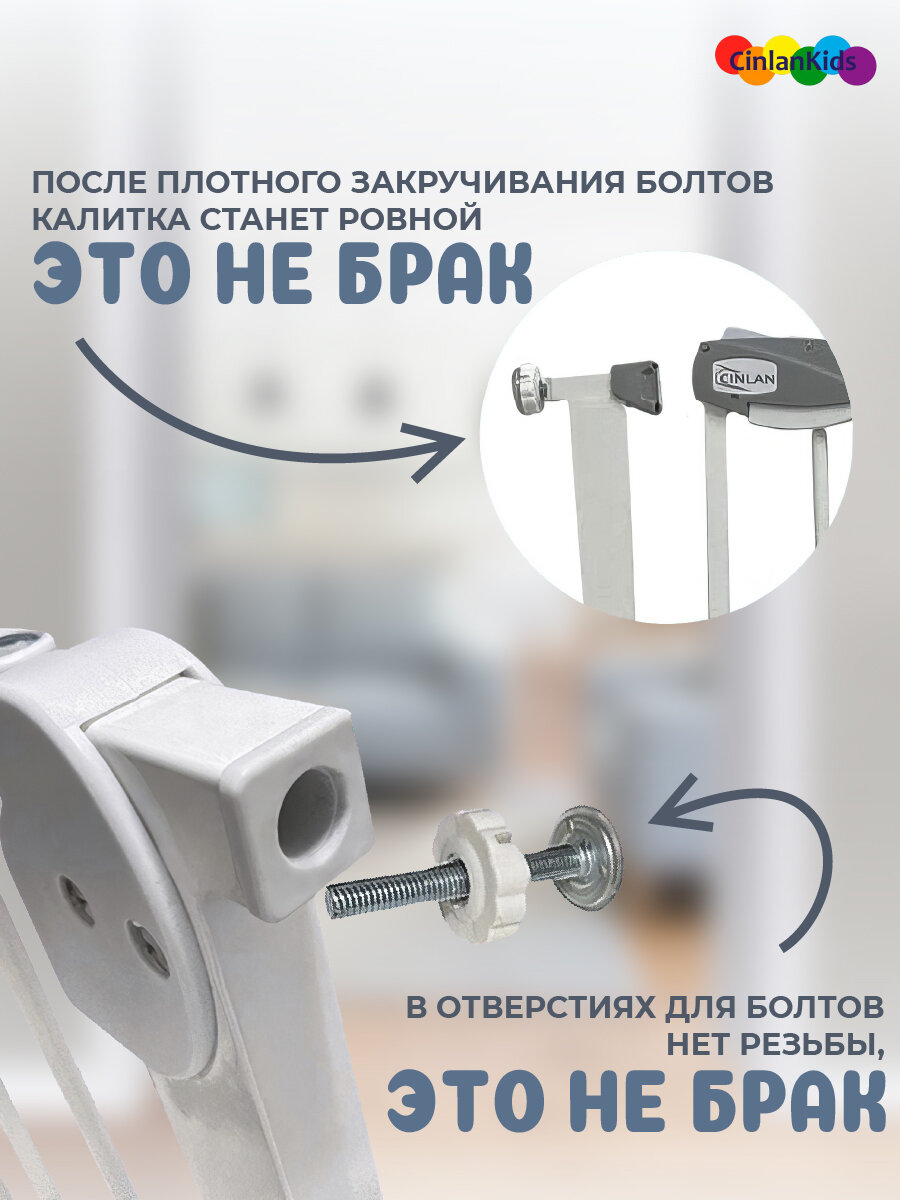 CinlanKids

ПОСЛЕ ПЛОТНОГО ЗАКРУЧИВАНИЯ БОЛТОВ КАЛИТКА СТАНЕТ РОВНОЙ

ЭТО НЕ БРАК

CINLAN

В ОТВЕРСТИЯХ ДЛЯ БОЛТОВ НЕТ РЕЗЬБЫ,

ЭТО НЕ БРАК