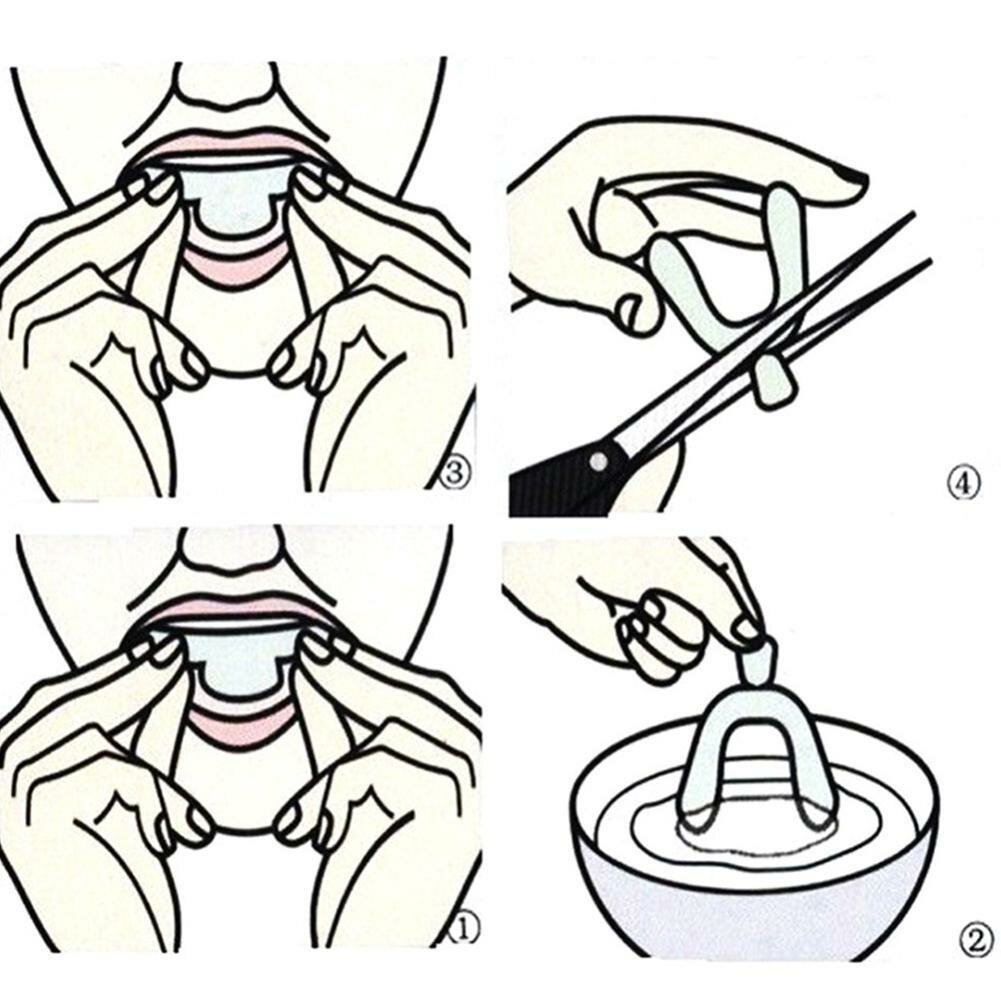 ③

④

①

②