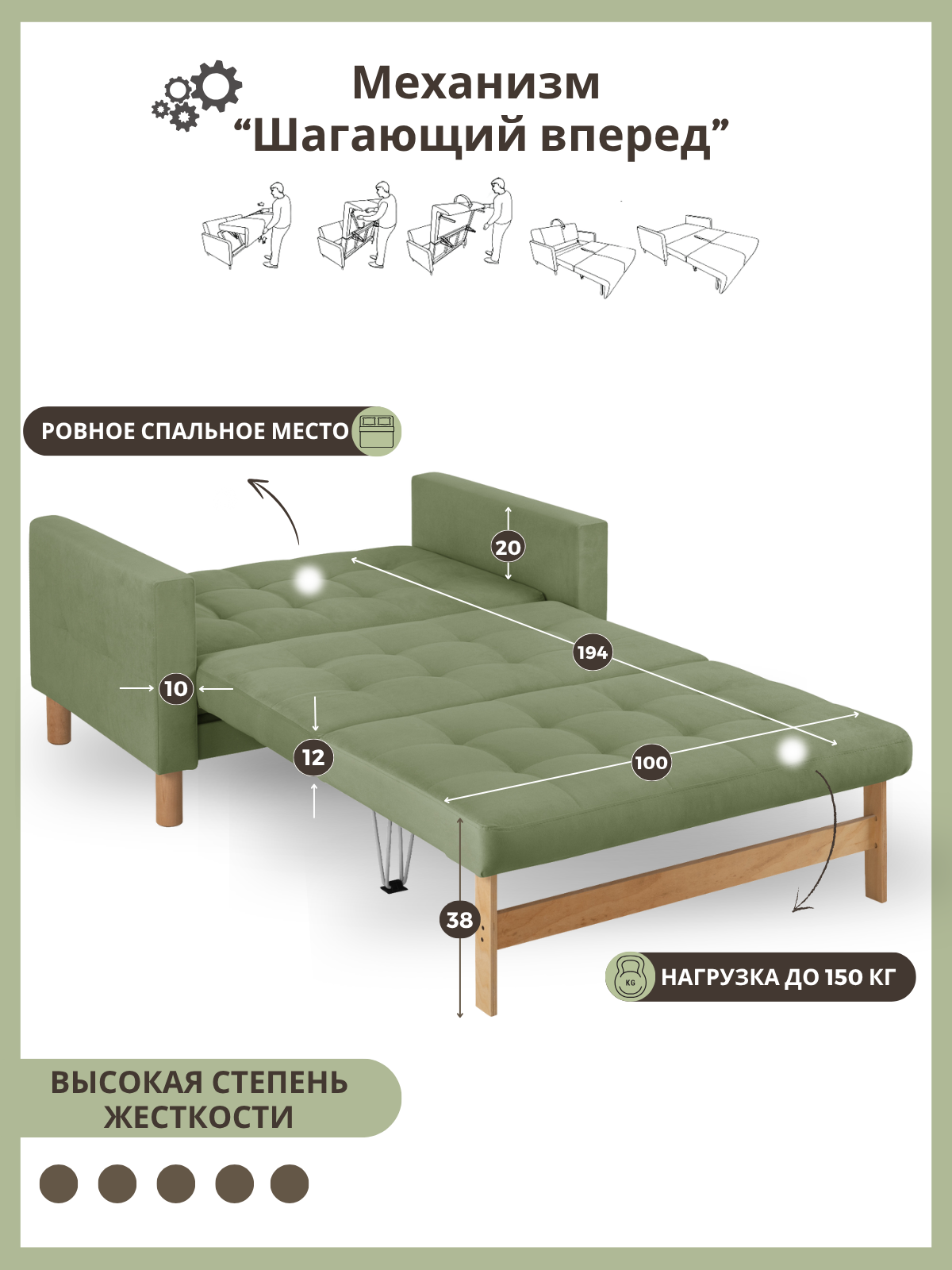 Механизм
“Шагающий вперед”

РОВНОЕ СПАЛЬНОЕ МЕСТО

20

194

10

12

100

38

KG

НАГРУЗКА ДО 150 КГ

ВЫСОКАЯ СТЕПЕНЬ ЖЕСТКОСТИ