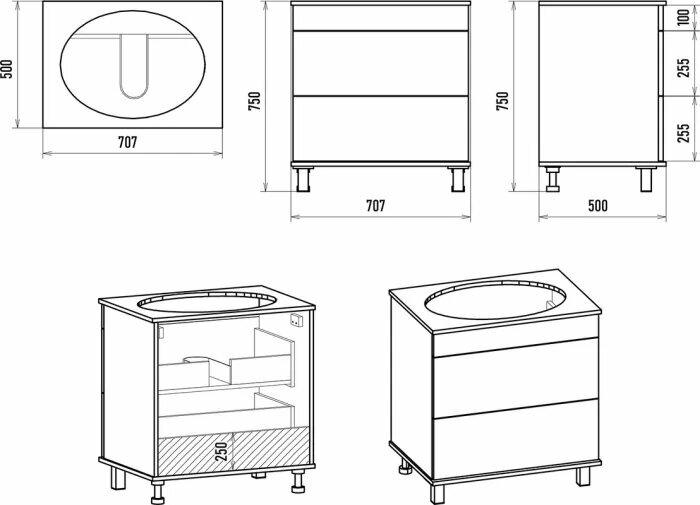 500
707
750
707
750
100
255
255
500
250