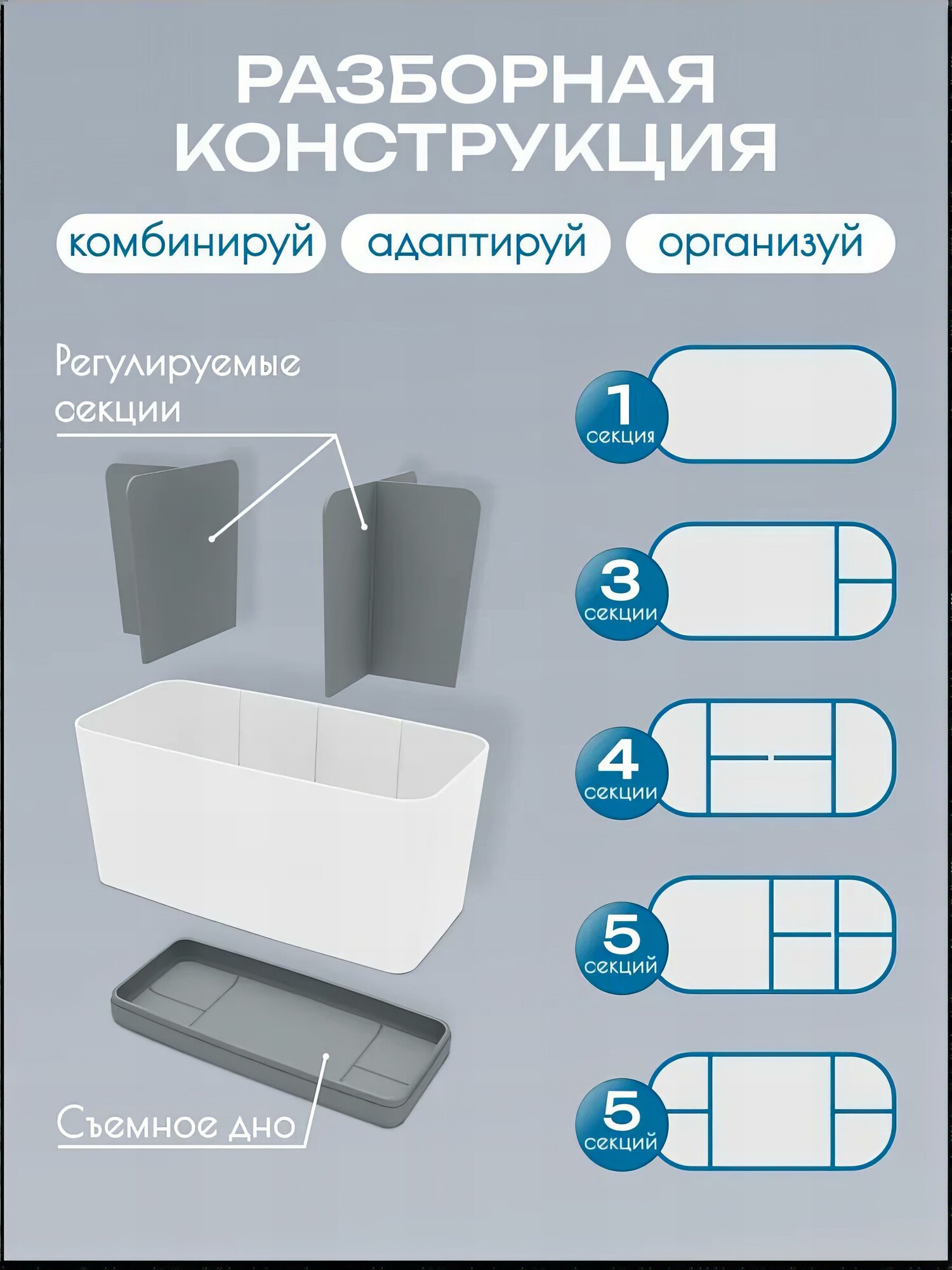 РАЗБОРНАЯ КОНСТРУКЦИЯ

комбинируй адаптируй организуй

Регулируемые секции

1 секция

3 секции

4 секции

5 секций

5 секций

Съемное дно