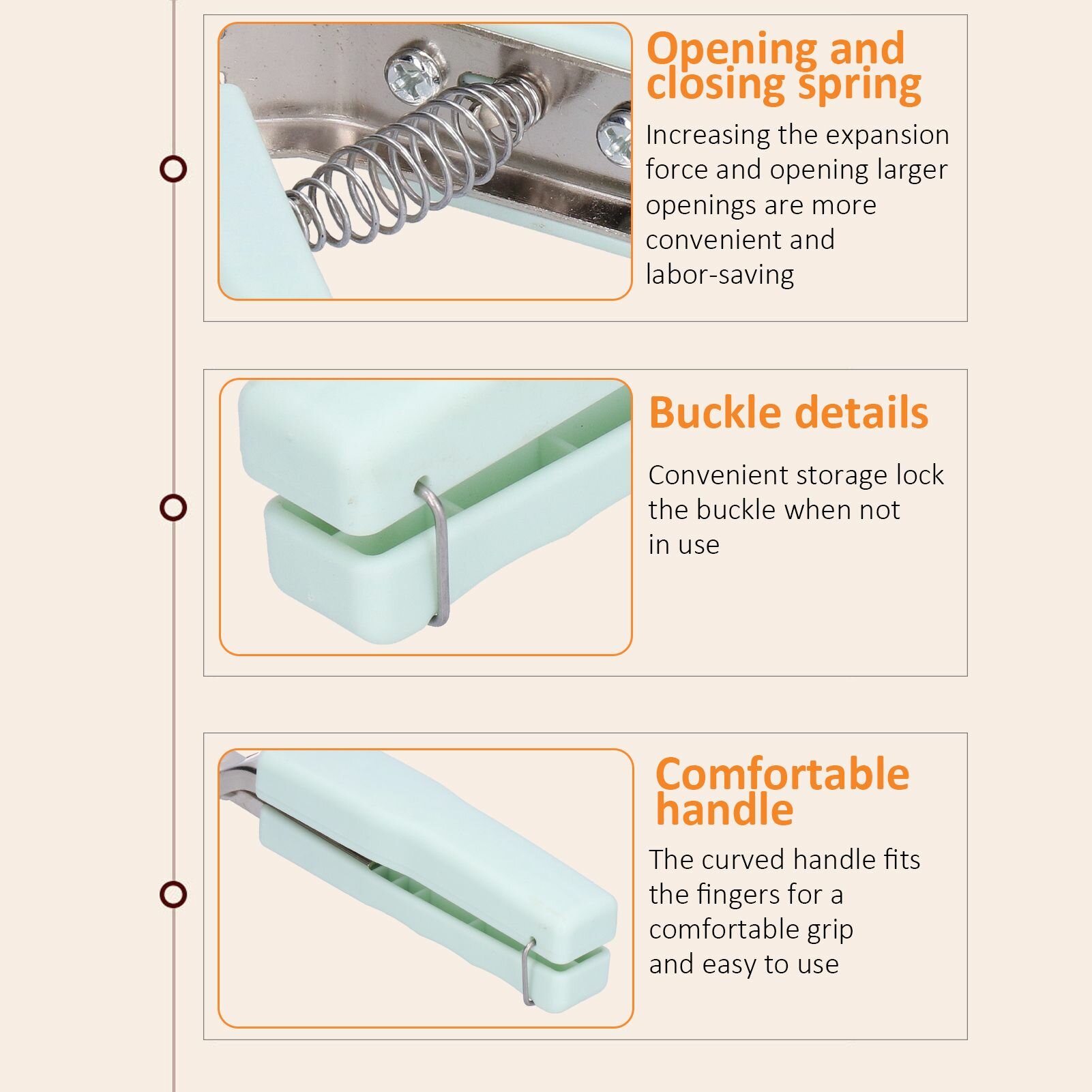 Opening and closing spring

Increasing the expansion force and opening larger openings are more convenient and labor-saving

Buckle details

Convenient storage lock the buckle when not in use

Comfortable handle

The curved handle fits the fingers for a comfortable grip and easy to use