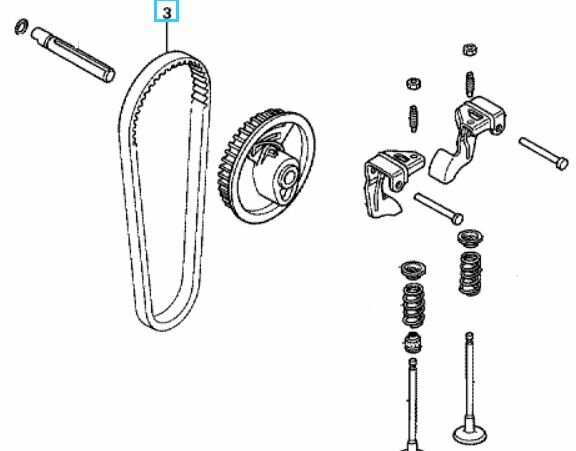 3