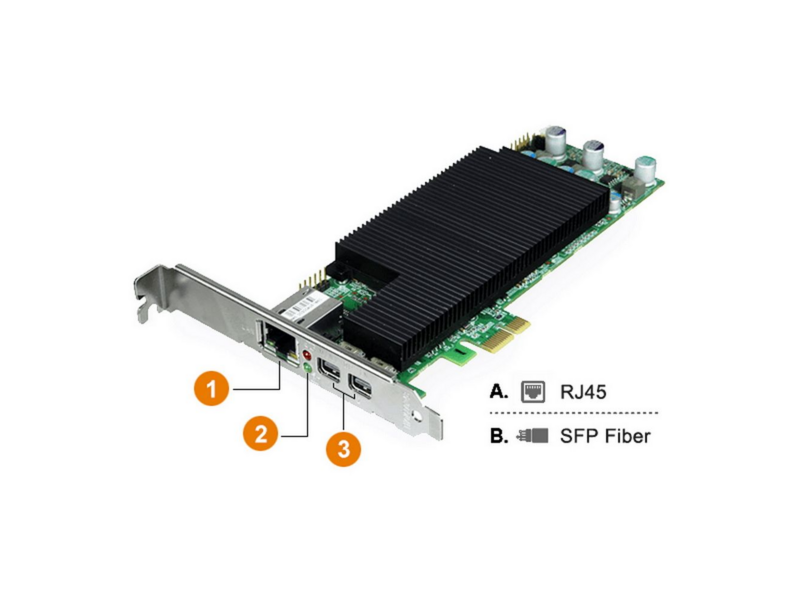 1
2
3
A. RJ45
B. SFP Fiber