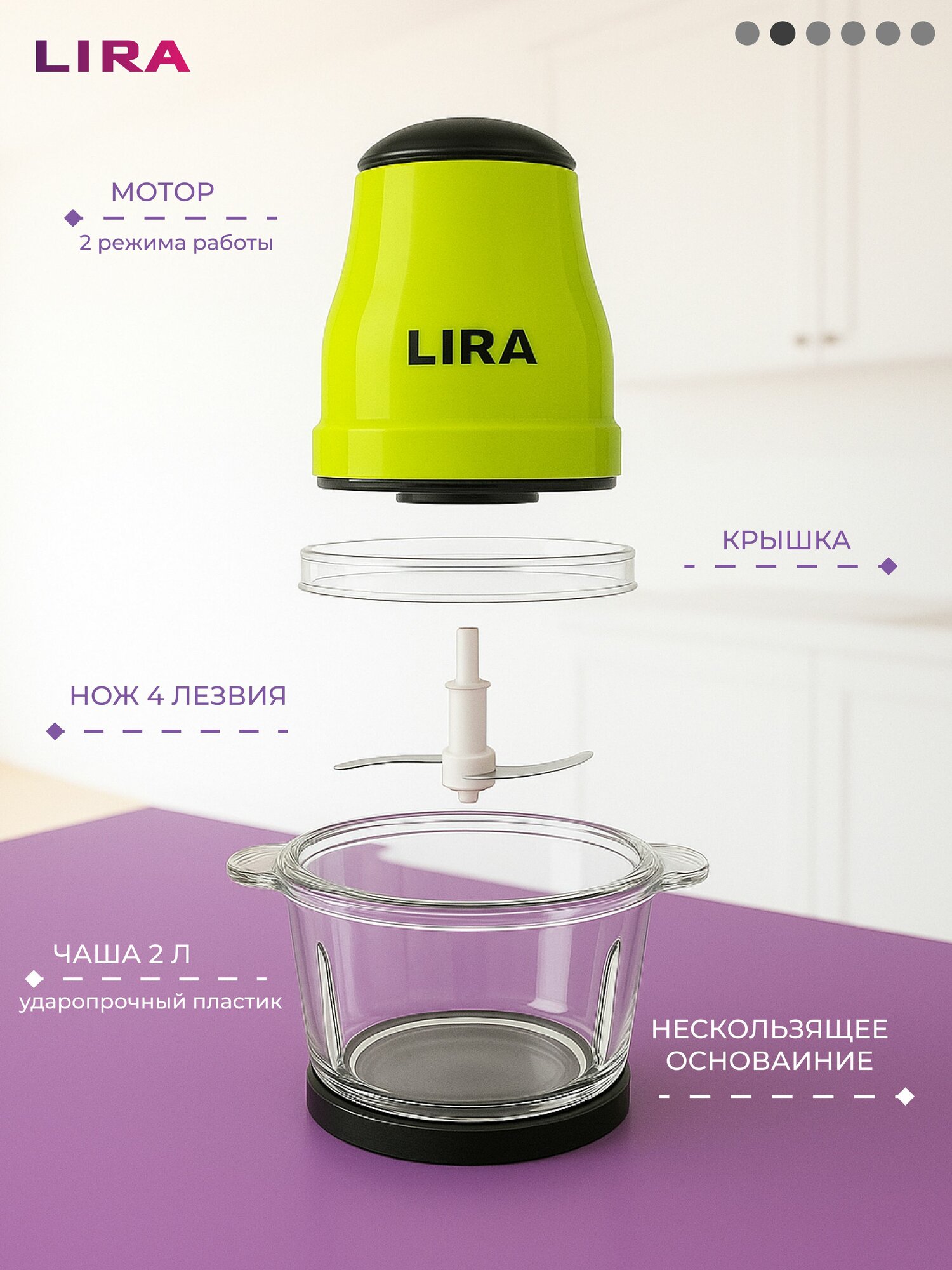 LIRA

МОТОР

2 режима работы

LIRA

КРЫШКА

НОЖ 4 ЛЕЗВИЯ

ЧАША 2 Л

ударопрочный пластик

НЕСКОЛЬЗЯЩЕЕ ОСНОВАИНИЕ