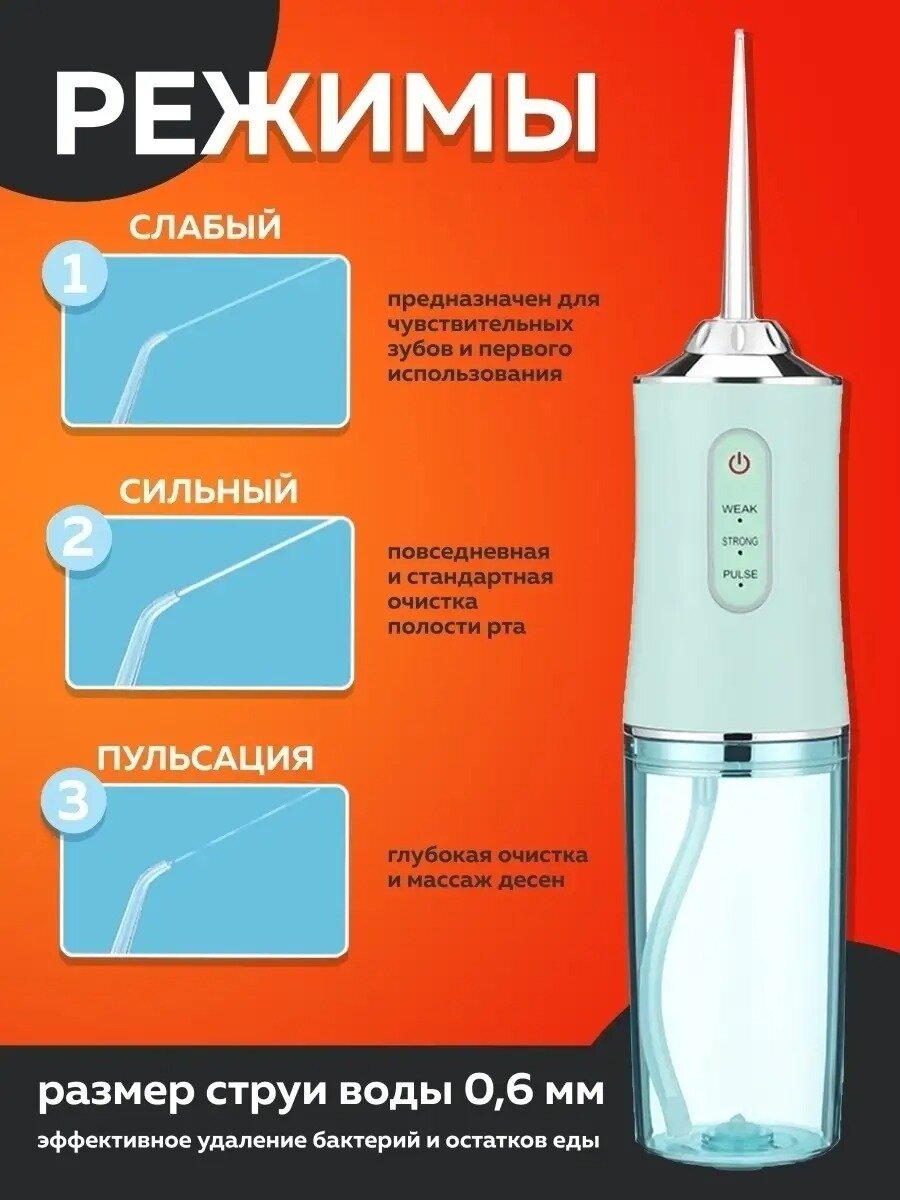 РЕЖИМЫ

СЛАБЫЙ

1

предназначен для чувствительных зубов и первого использования

СИЛЬНЫЙ

2

повседневная и стандартная очистка полости рта

ПУЛЬСАЦИЯ

3

глубокая очистка и массаж десен

WEAK

STRONG

PULSE

размер струи воды 0,6 мм

эффективное удаление бактерий и остатков еды