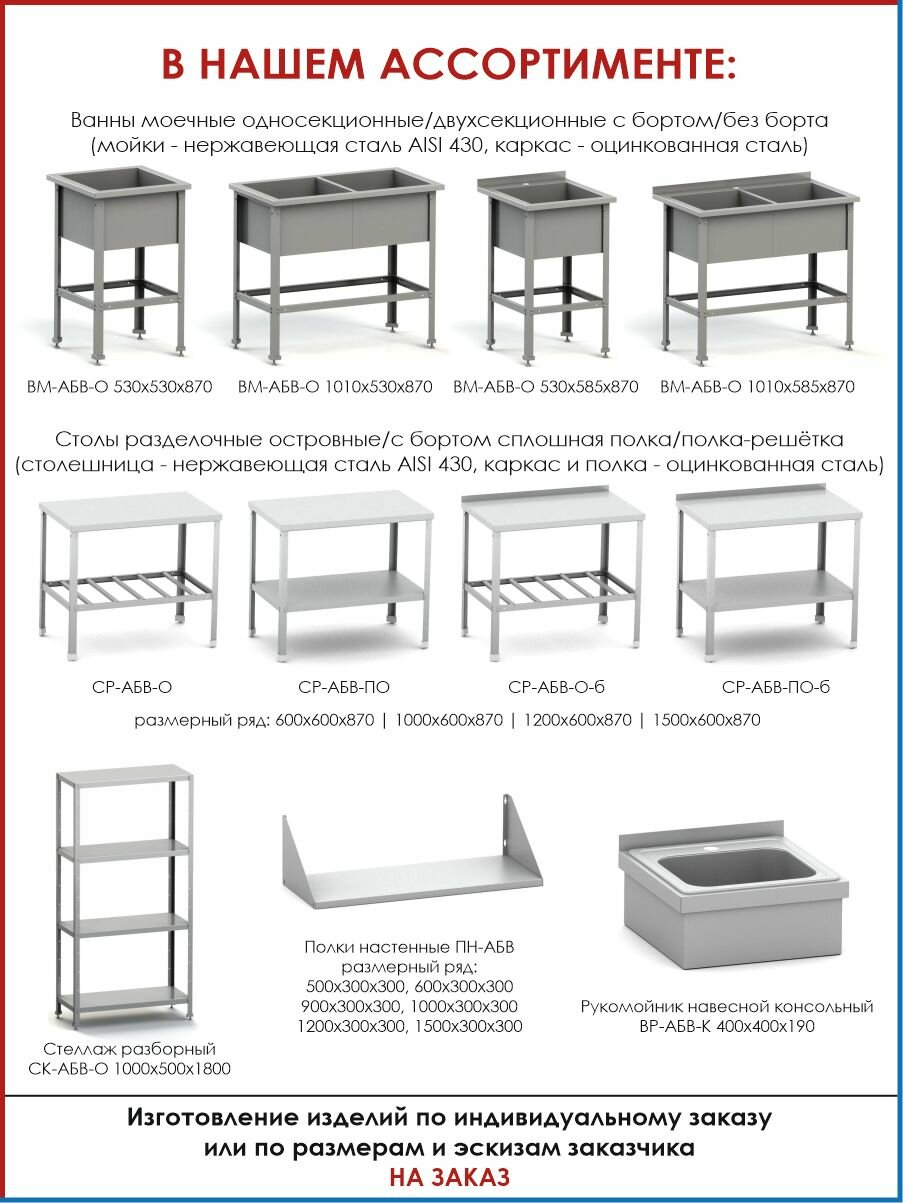 В НАШЕМ АССОРТИМЕНТЕ:

Ванны моечные односекционные/двухсекционные с бортом/без борта (мойки - нержавеющая сталь AISI 430, каркас - оцинкованная сталь)

ВМ-АБВ-О 530х530х870
ВМ-АБВ-О 1010х530х870
ВМ-АБВ-О 530х585х870
ВМ-АБВ-О 1010х585х870

Столы разделочные островные/с бортом сплошная полка/полка-решётка (столешница - нержавеющая сталь AISI 430, каркас и полка - оцинкованная сталь)

СР-АБВ-О
СР-АБВ-ПО
СР-АБВ-О-б
СР-АБВ-ПО-б

размерный ряд: 600х600х870 | 1000х600х870 | 1200х600х870 | 1500х600х870

Стеллаж разборный СК-АБВ-О 1000х500х1800

Полки настенные ПН-АБВ размерный ряд: 500х300х300, 600х300х300 900х300х300, 1000х300х300 1200х300х300, 1500х300х300

Рукомойник навесной консольный ВР-АБВ-К 400х400х190

Изготовление изделий по индивидуальному заказу или по размерам и эскизам заказчика
НА ЗАКАЗ